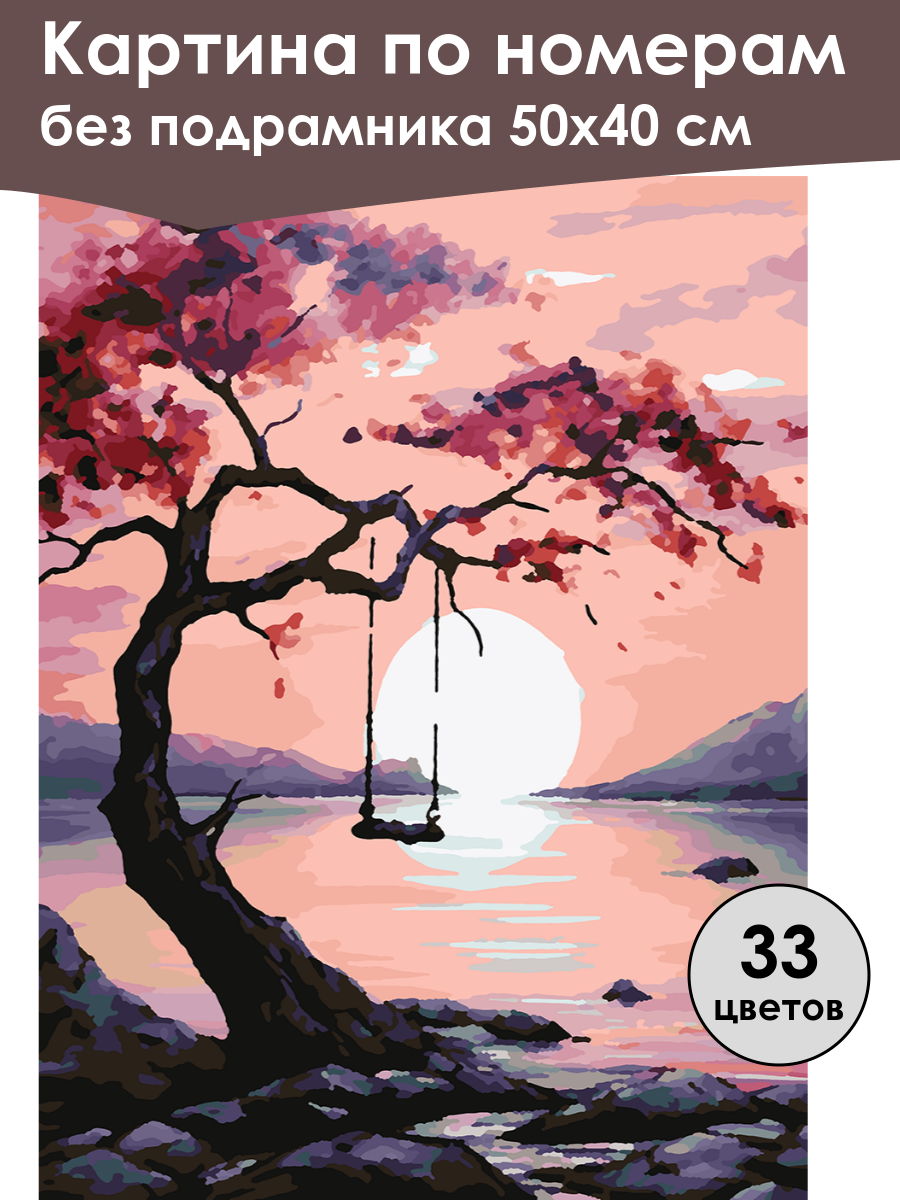 Картина по номерам
без подрамника 50х40 см

33
цветов