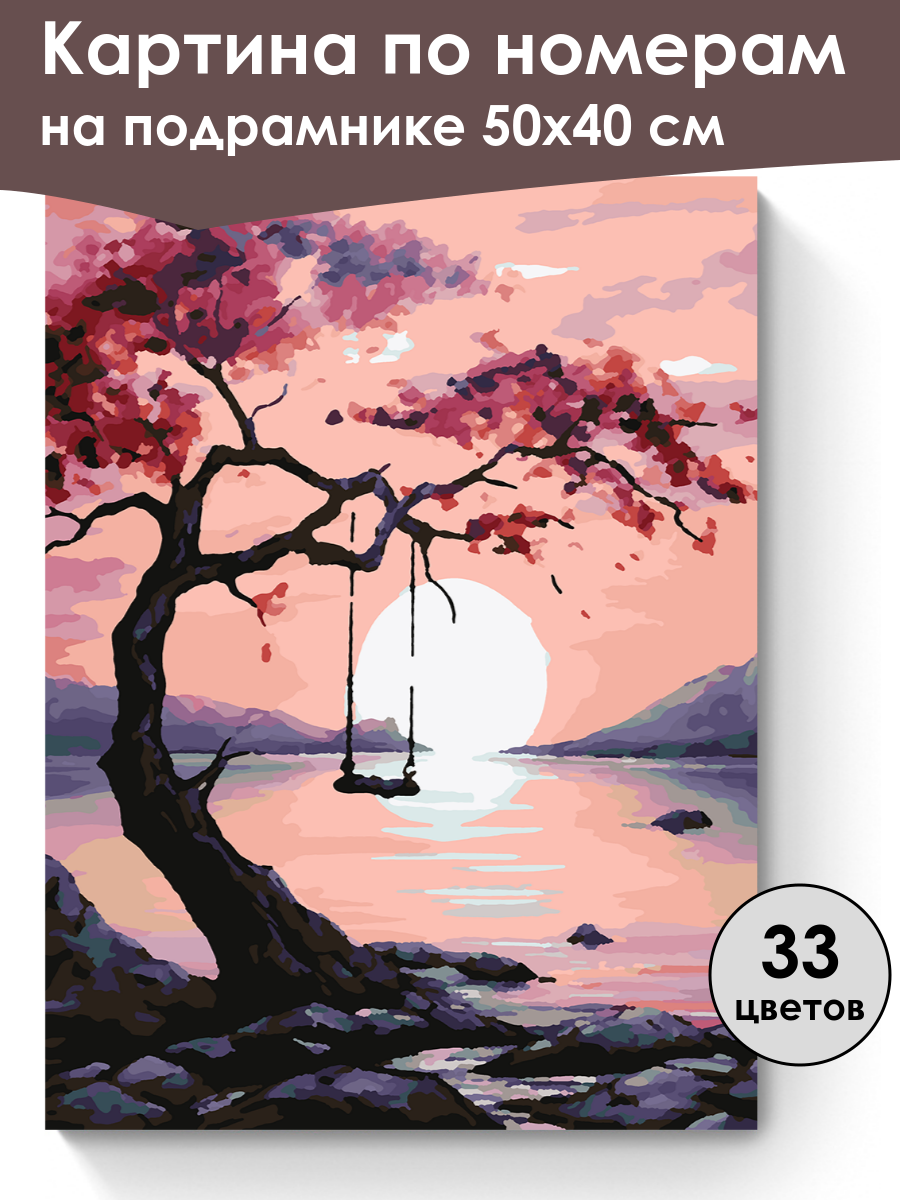 Картина по номерам на подрамнике 50х40 см

33 цветов