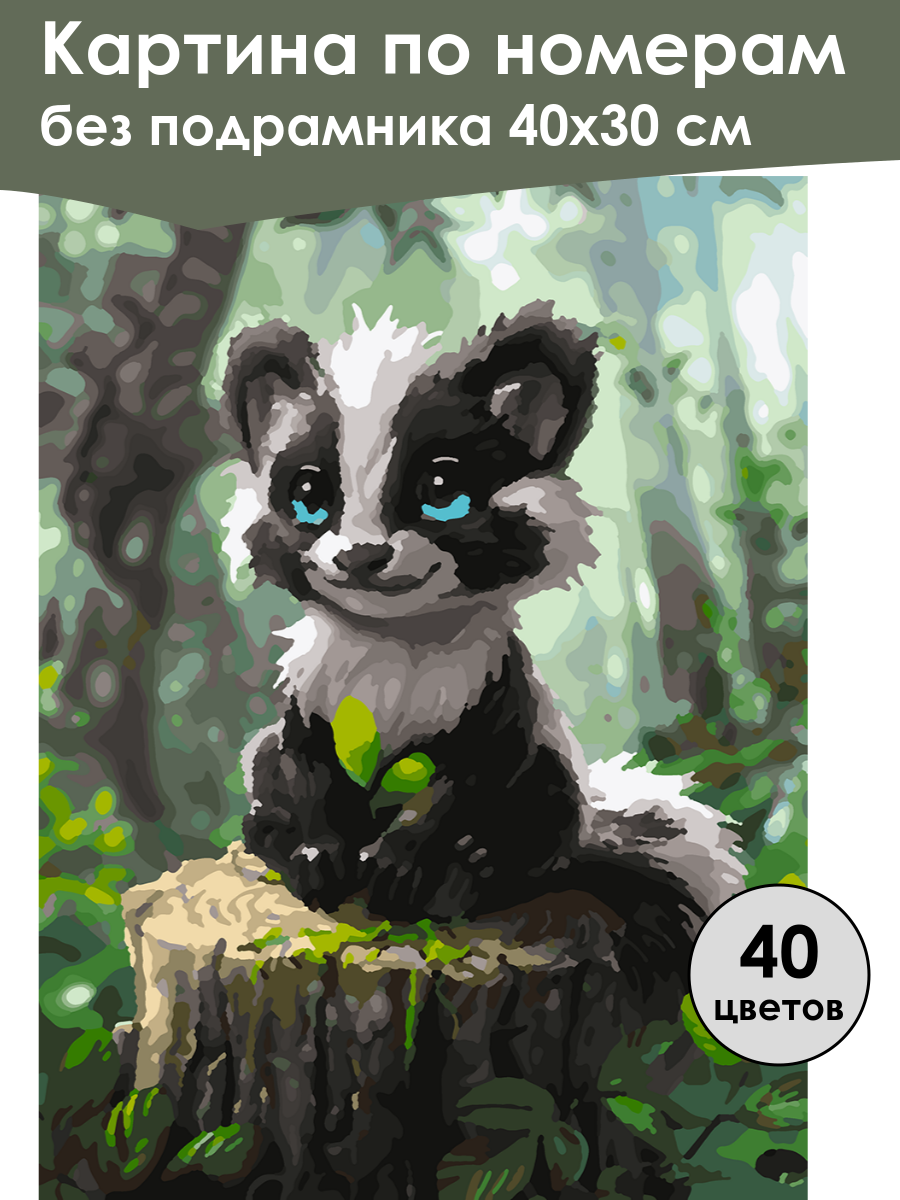 Картина по номерам
без подрамника 40х30 см

40
цветов