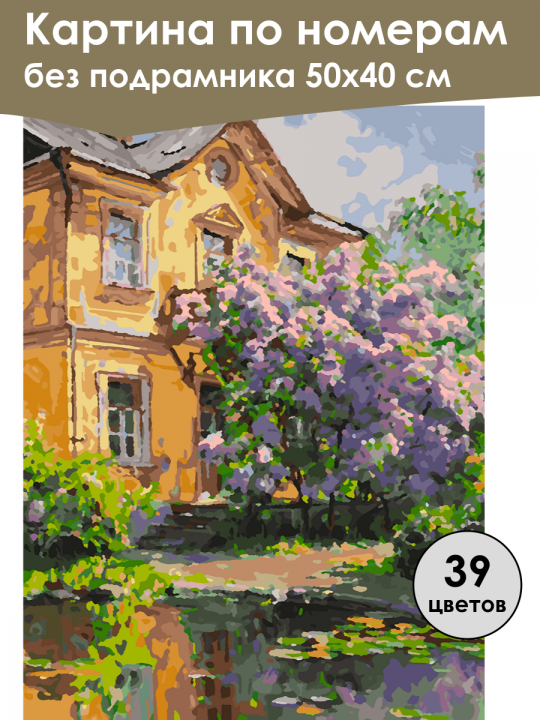 Картина по номерам
без подрамника 50х40 см

39
цветов