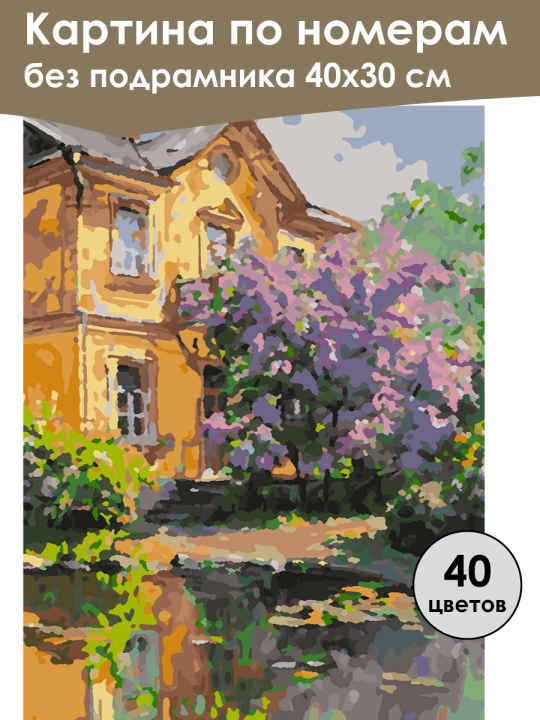 Картина по номерам
без подрамника 40х30 см

40
цветов