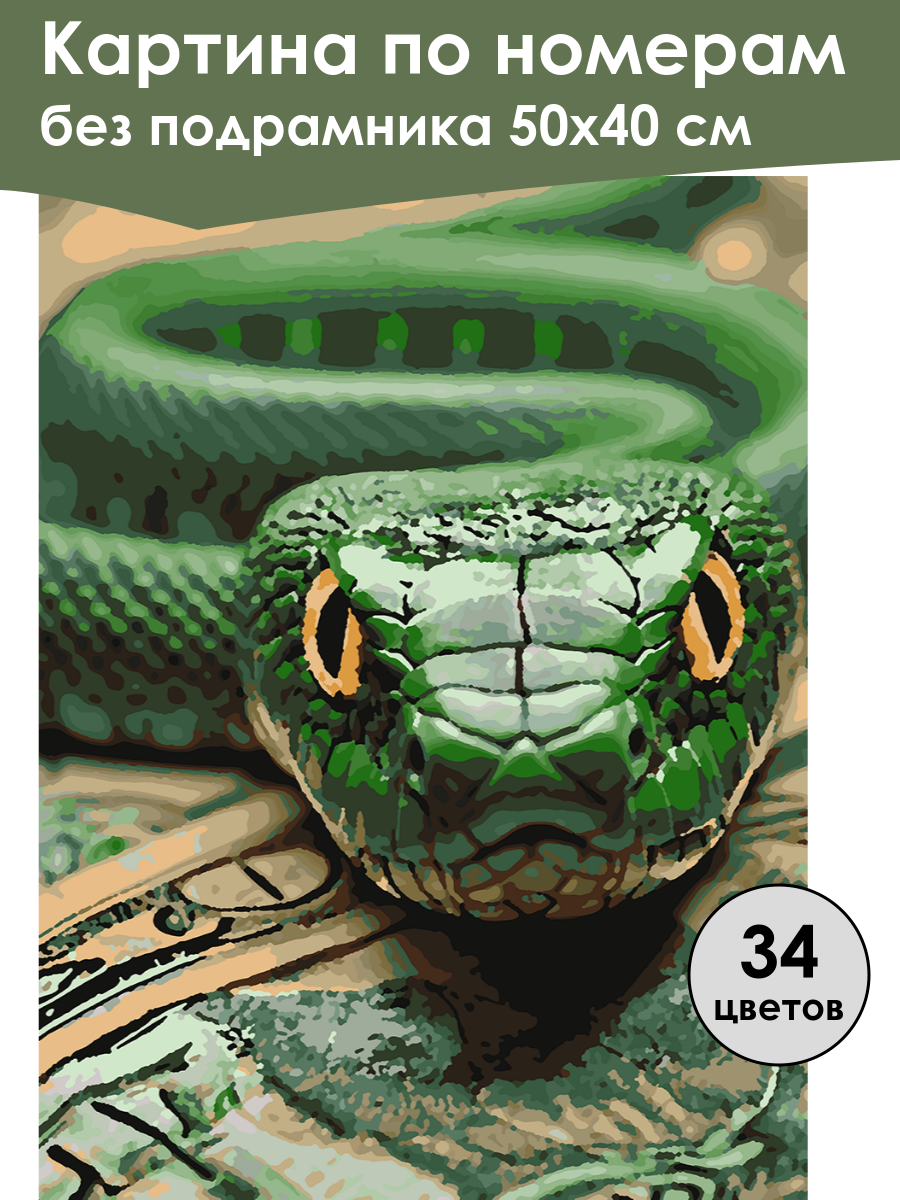 Картина по номерам
без подрамника 50х40 см

34
цветов