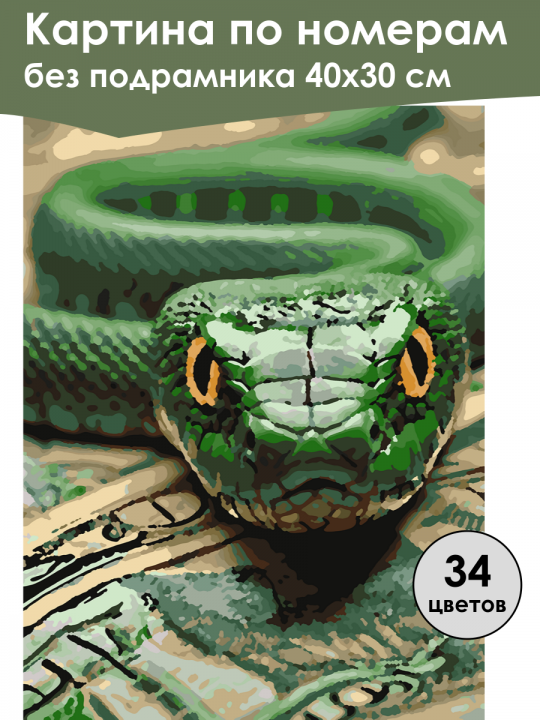 Картина по номерам
без подрамника 40х30 см

34
цветов