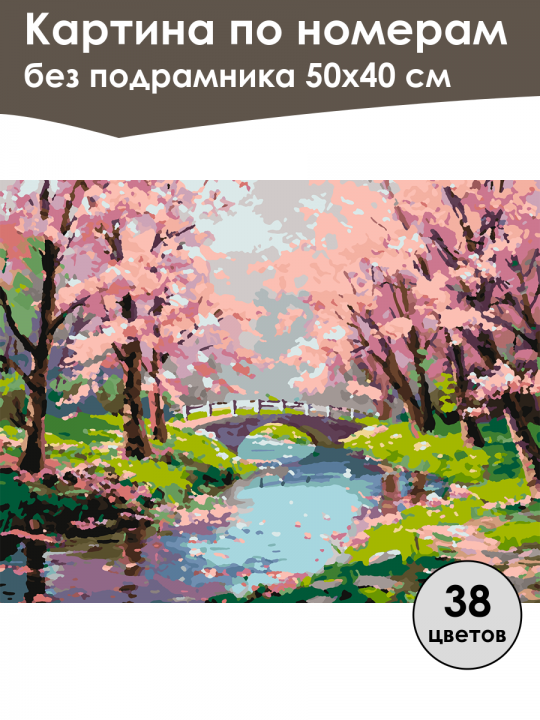 Картина по номерам
без подрамника 50х40 см

38
цветов