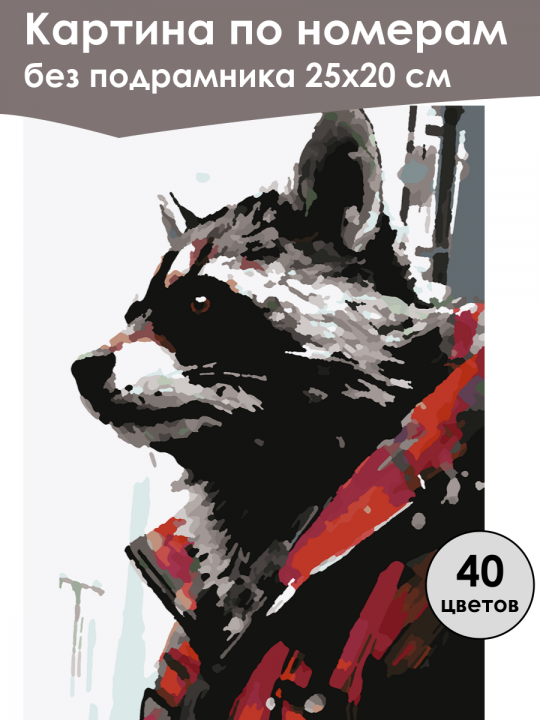 Картина по номерам
без подрамника 25х20 см

40
цветов