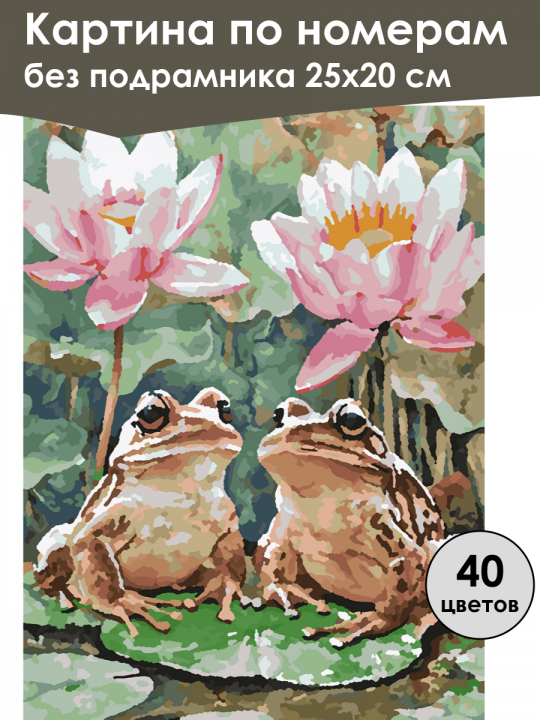 Картина по номерам
без подрамника 25х20 см

40
цветов