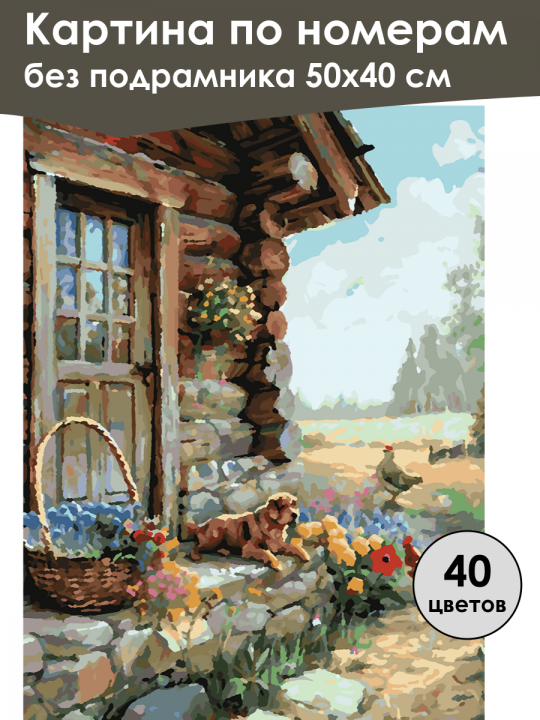 Картина по номерам
без подрамника 50х40 см

40
цветов