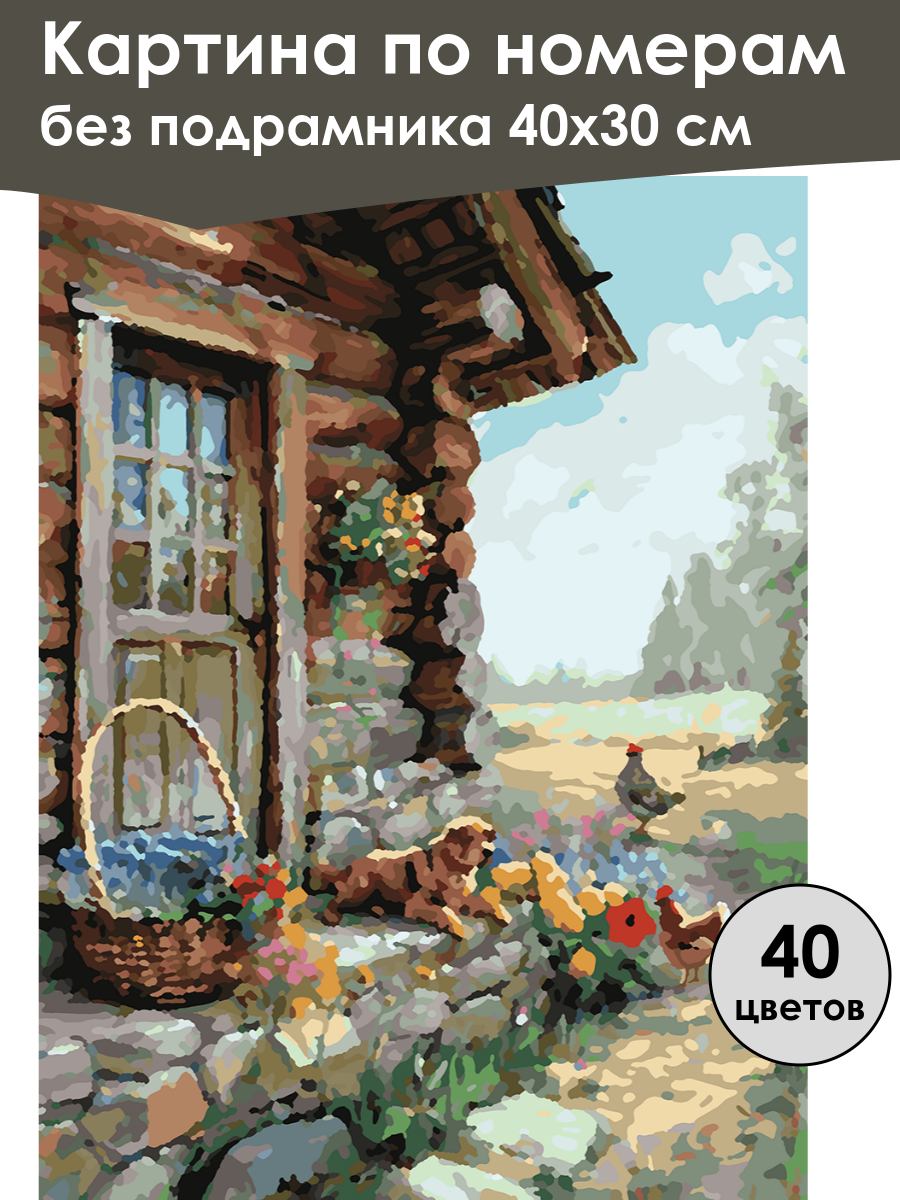 Картина по номерам
без подрамника 40х30 см

40
цветов