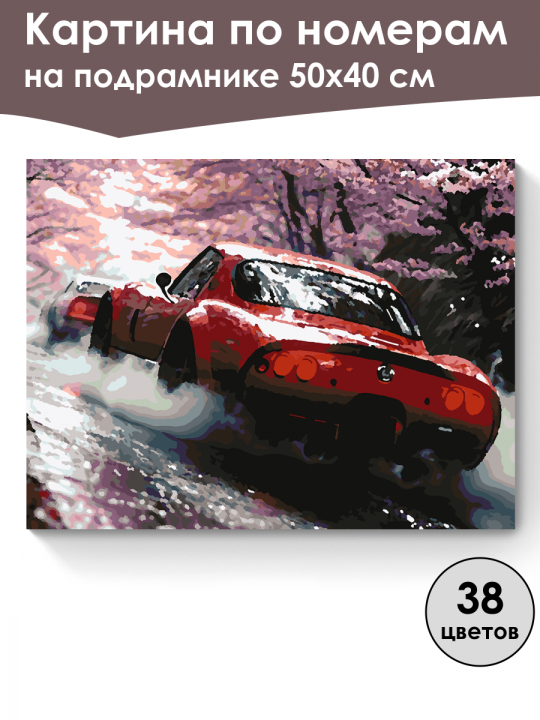 Картина по номерам на подрамнике 50х40 см

38 цветов