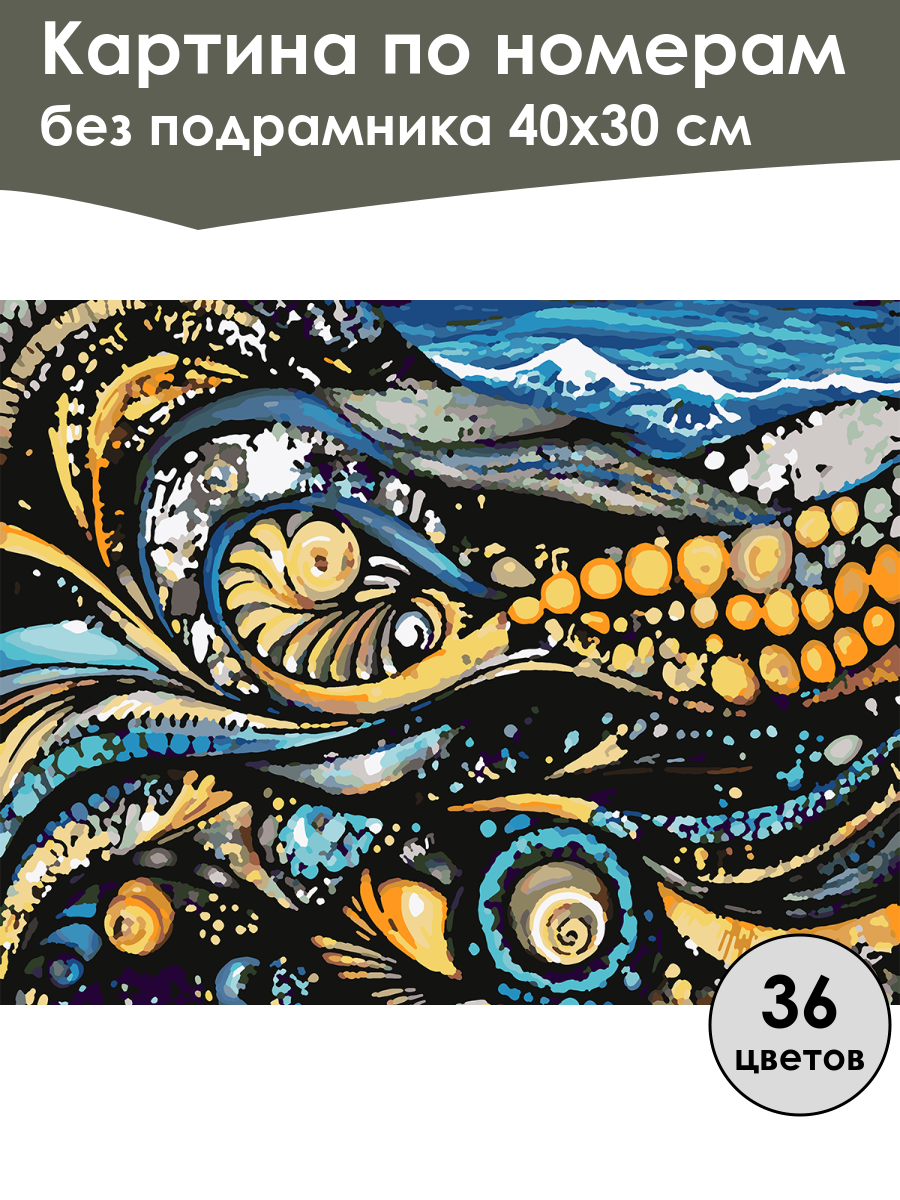 Картина по номерам
без подрамника 40х30 см

36
цветов