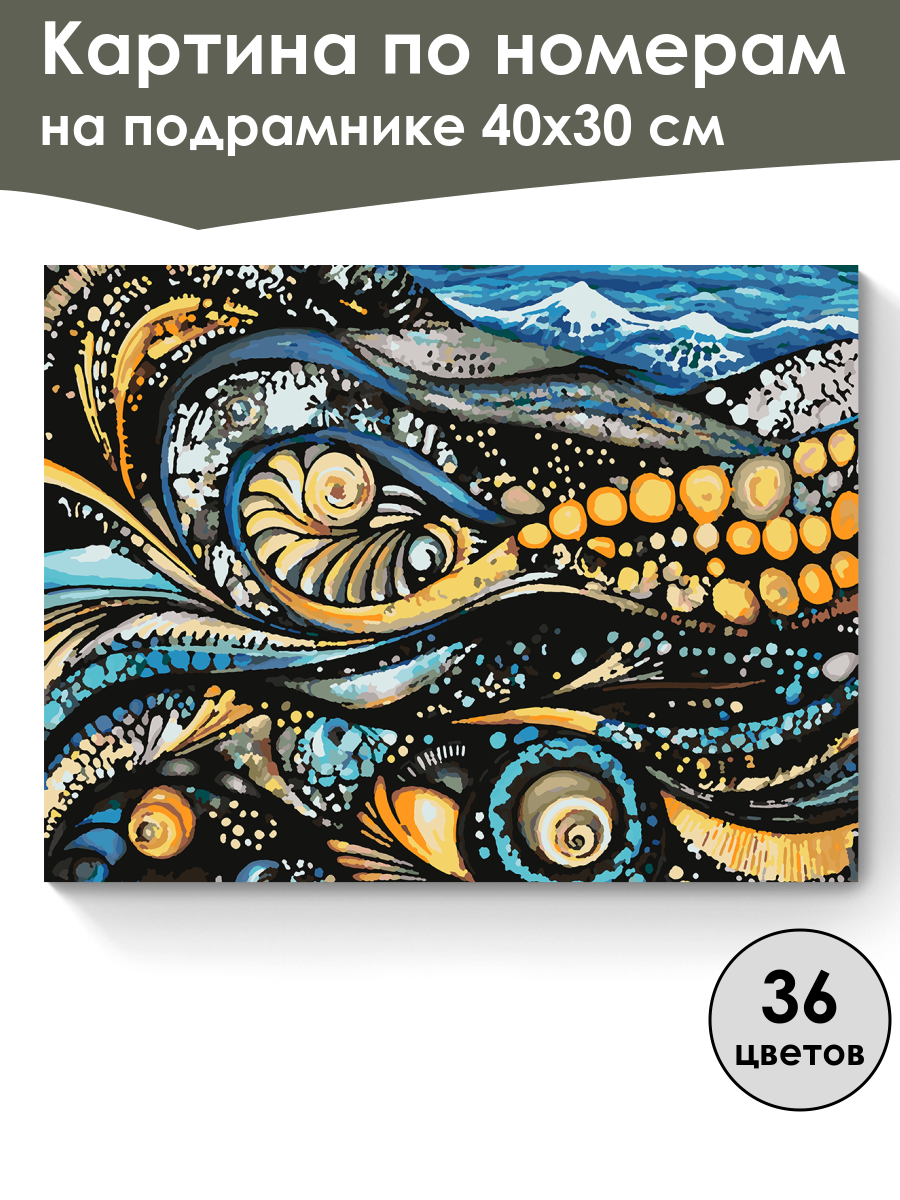 Картина по номерам
на подрамнике 40х30 см

36
цветов