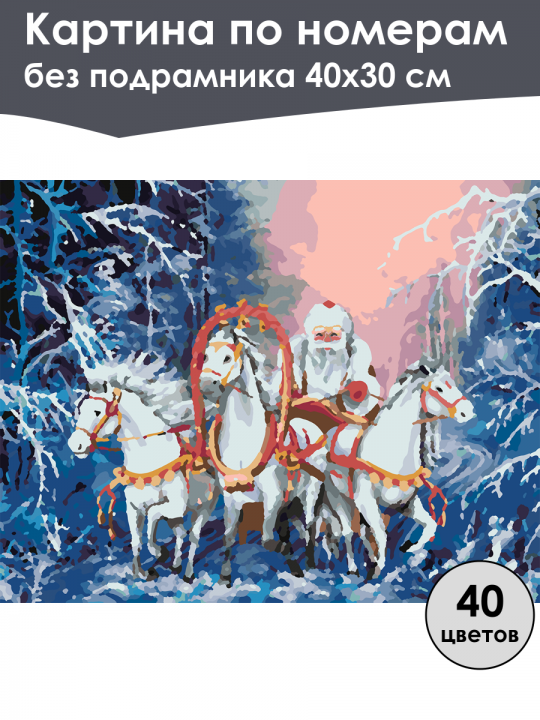 Картина по номерам
без подрамника 40х30 см

40
цветов