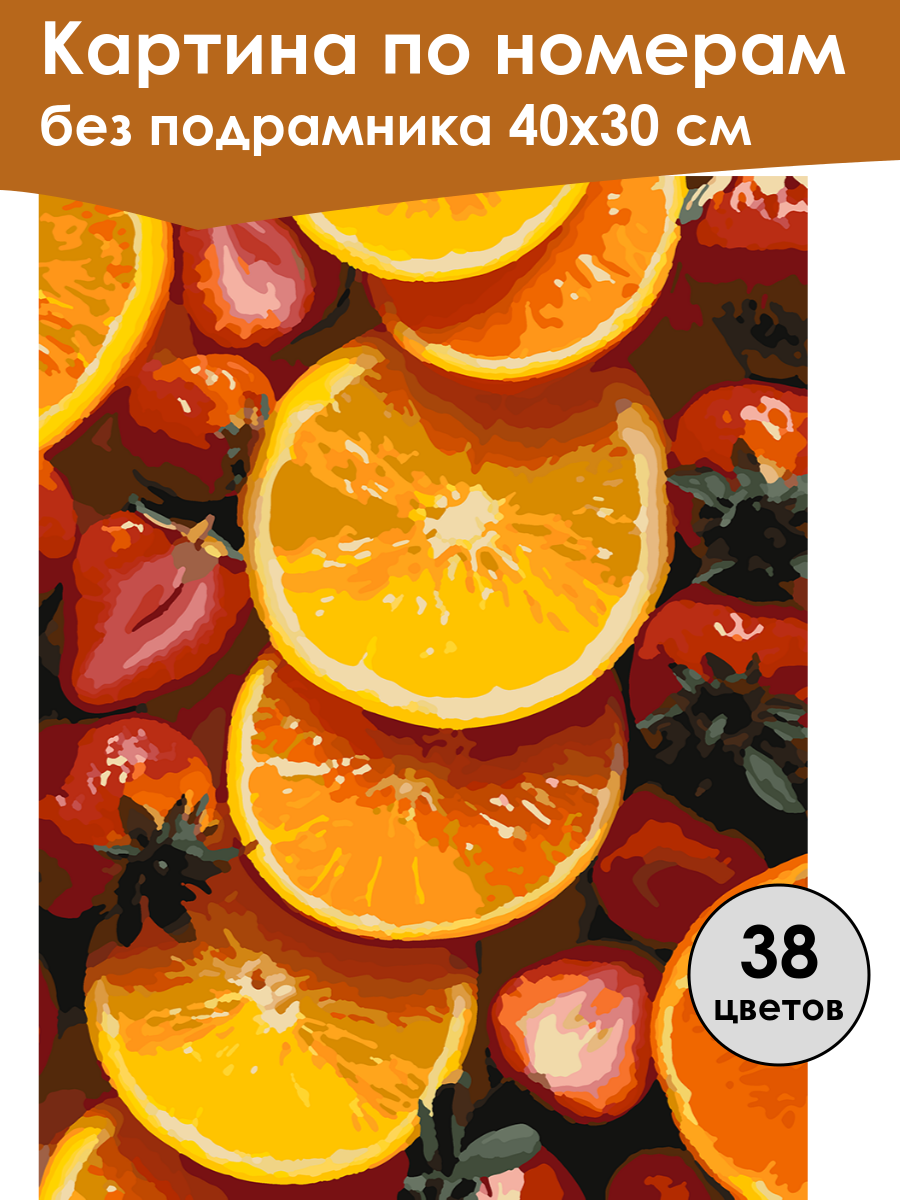 Картина по номерам
без подрамника 40х30 см

38
цветов