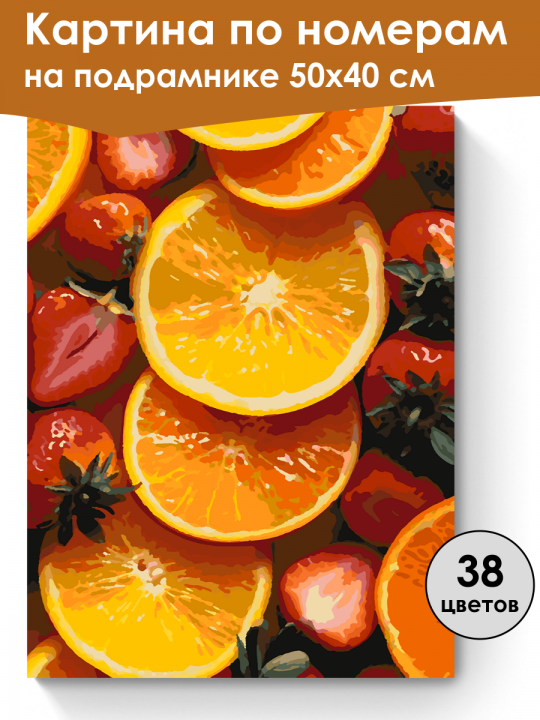 Картина по номерам
на подрамнике 50х40 см

38
цветов