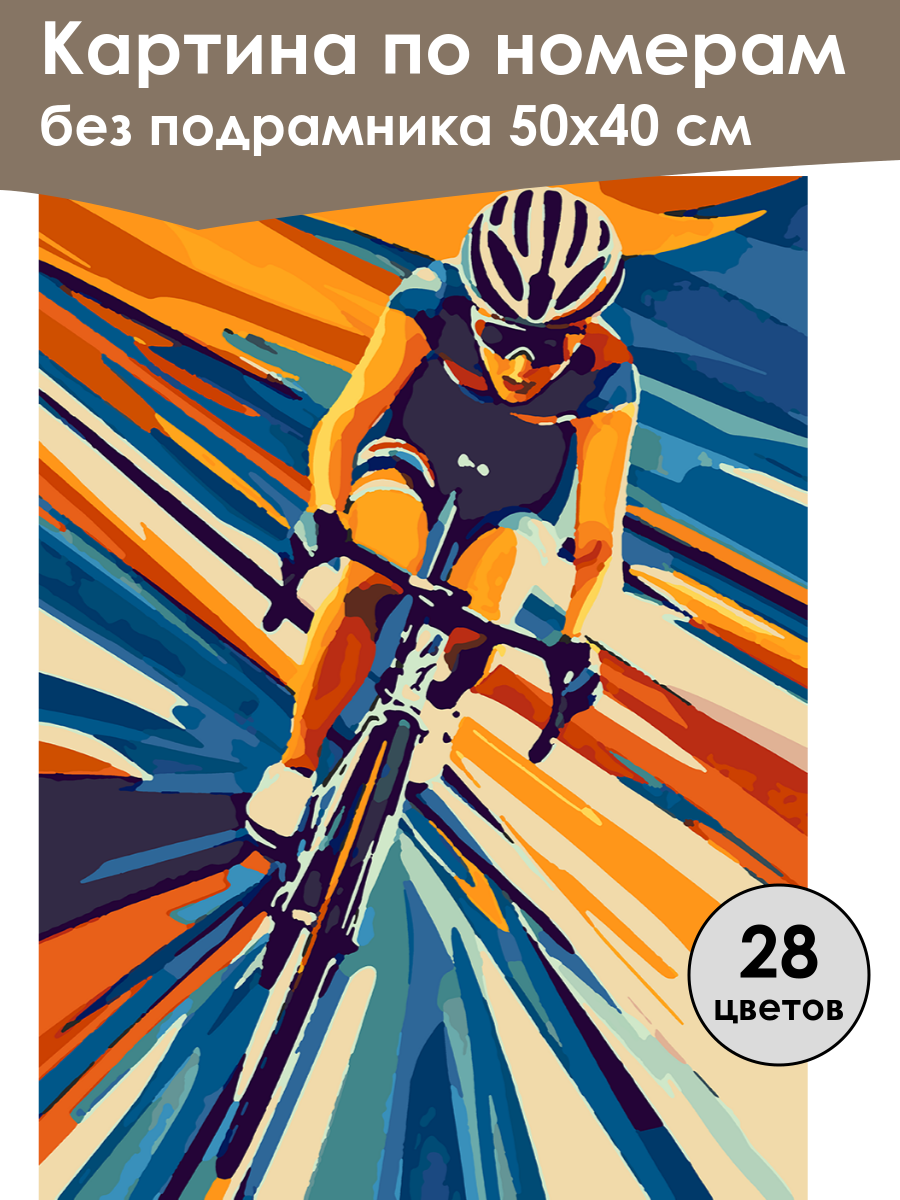 Картина по номерам
без подрамника 50х40 см

28
цветов