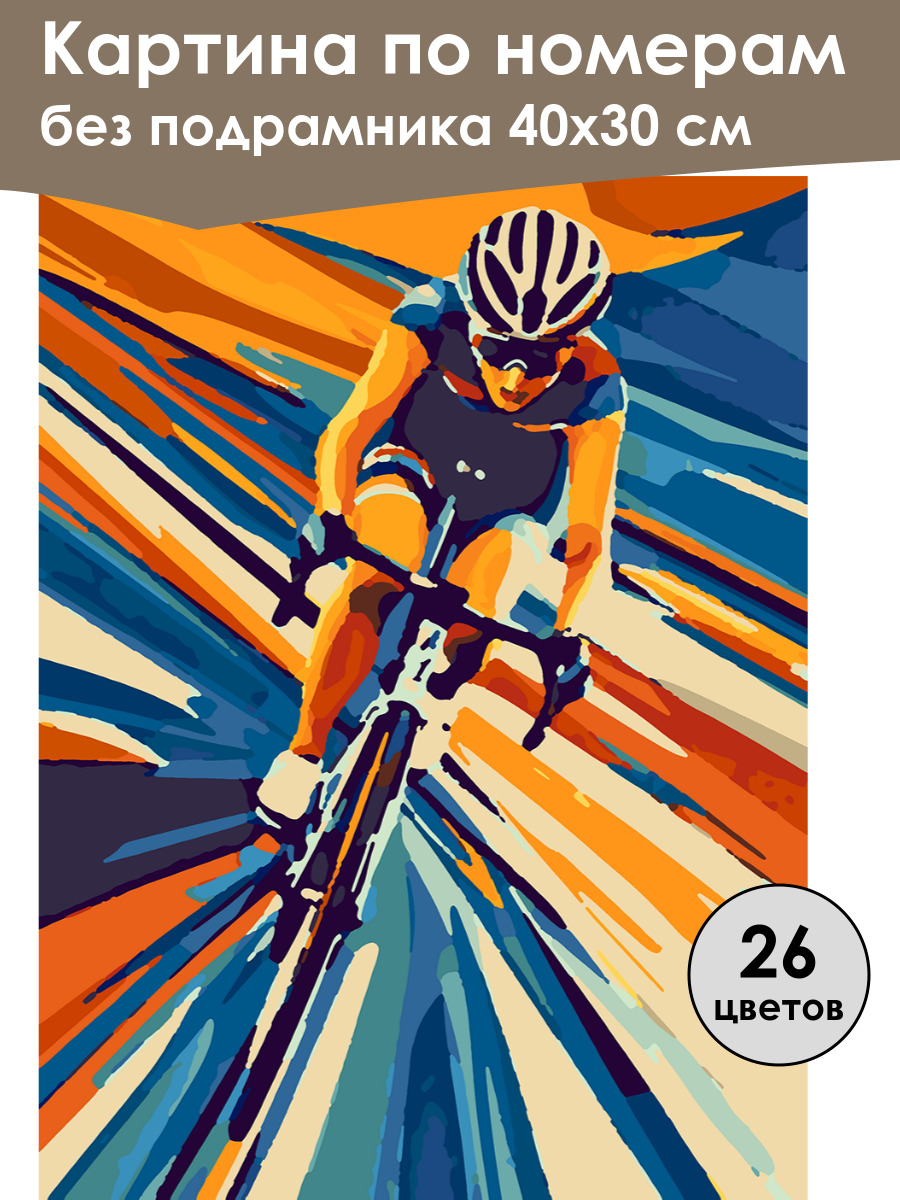 Картина по номерам
без подрамника 40х30 см

26
цветов