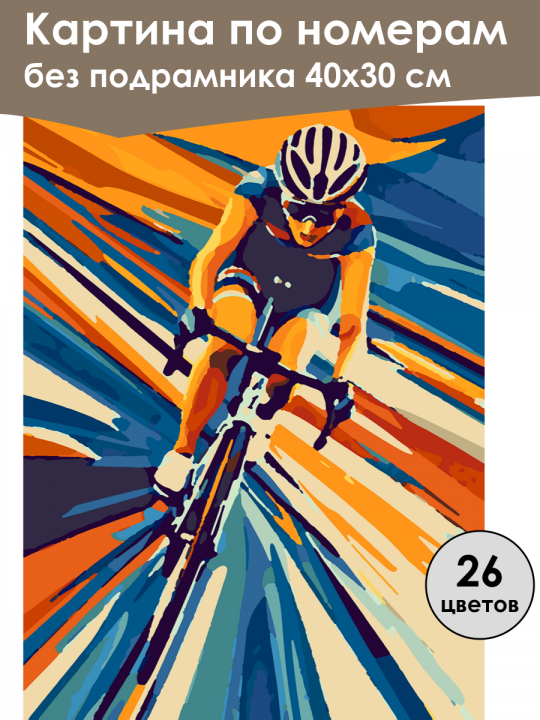 Картина по номерам
без подрамника 40х30 см

26
цветов