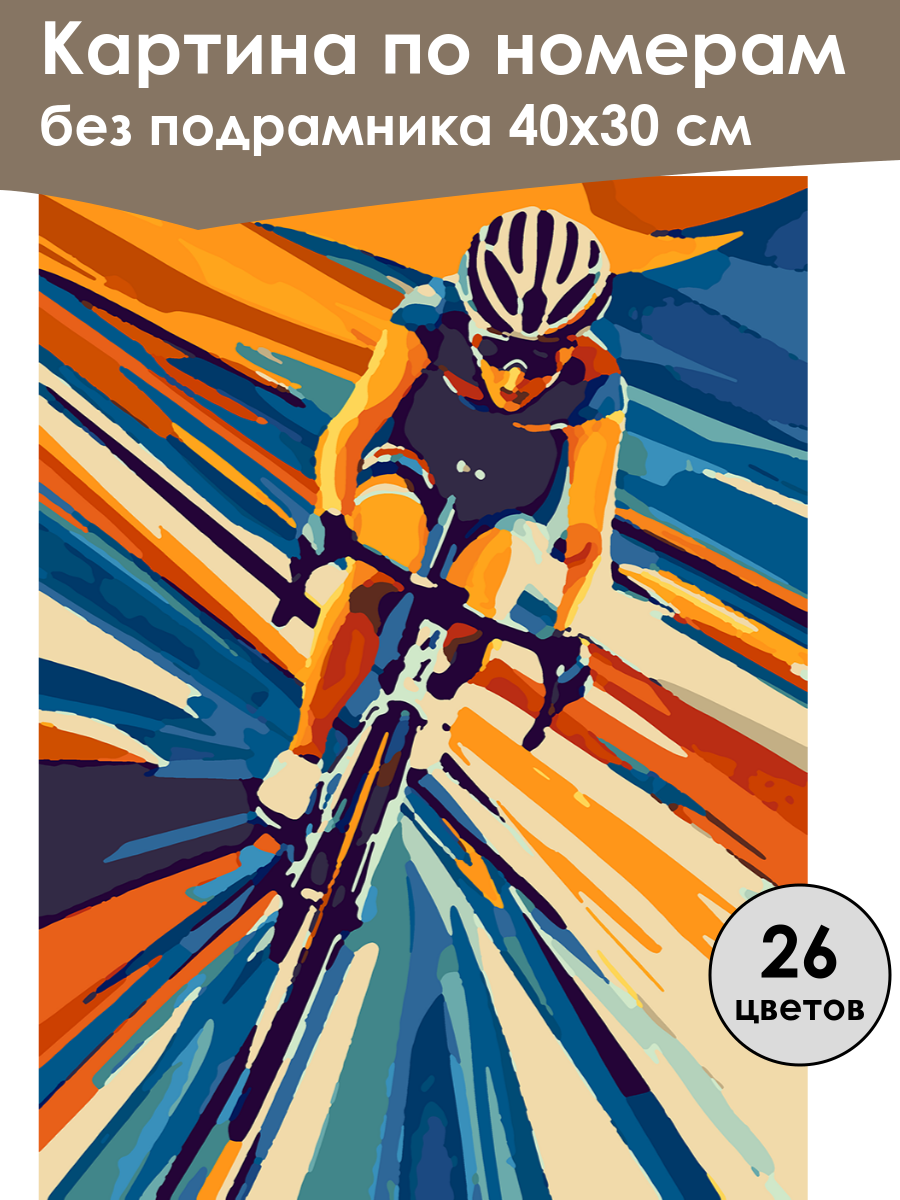 Картина по номерам
без подрамника 40х30 см

26
цветов