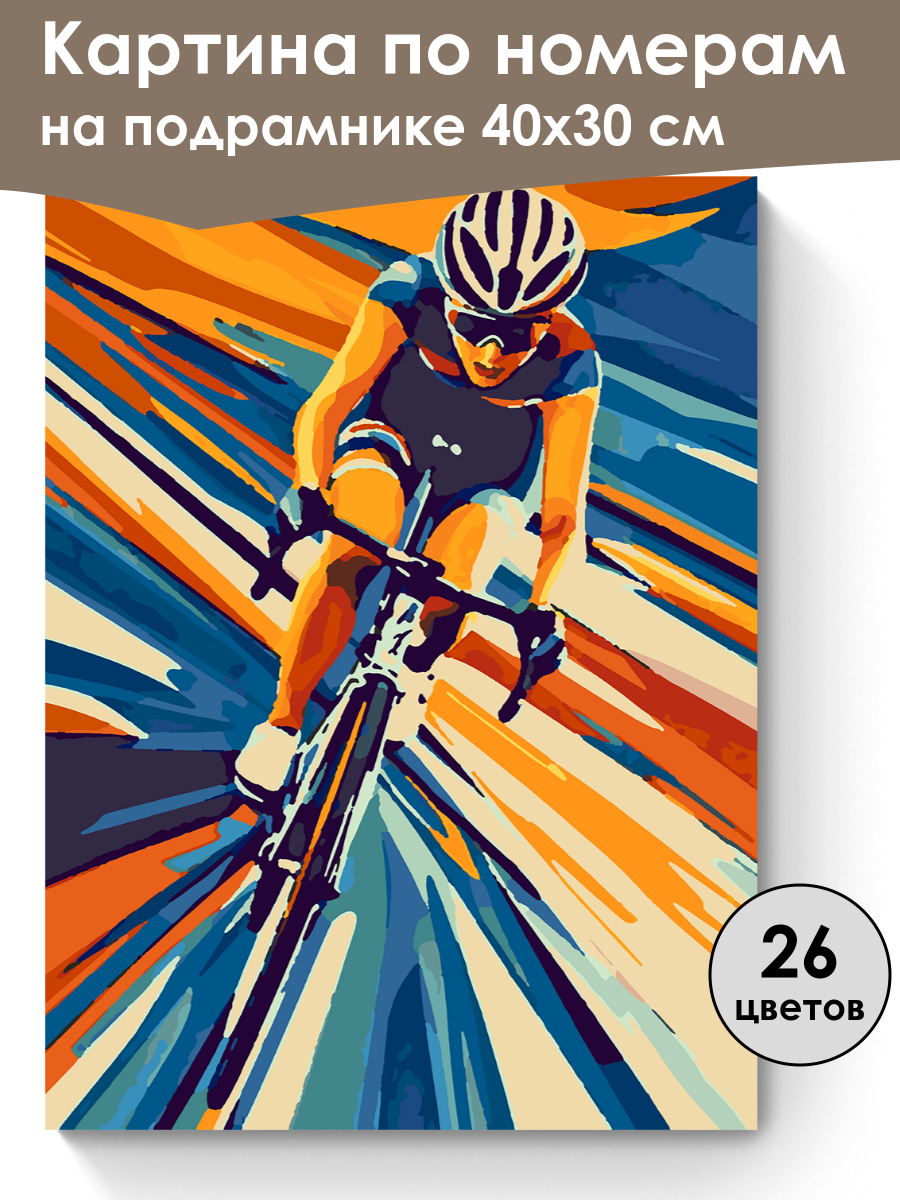 Картина по номерам на подрамнике 40х30 см

26 цветов