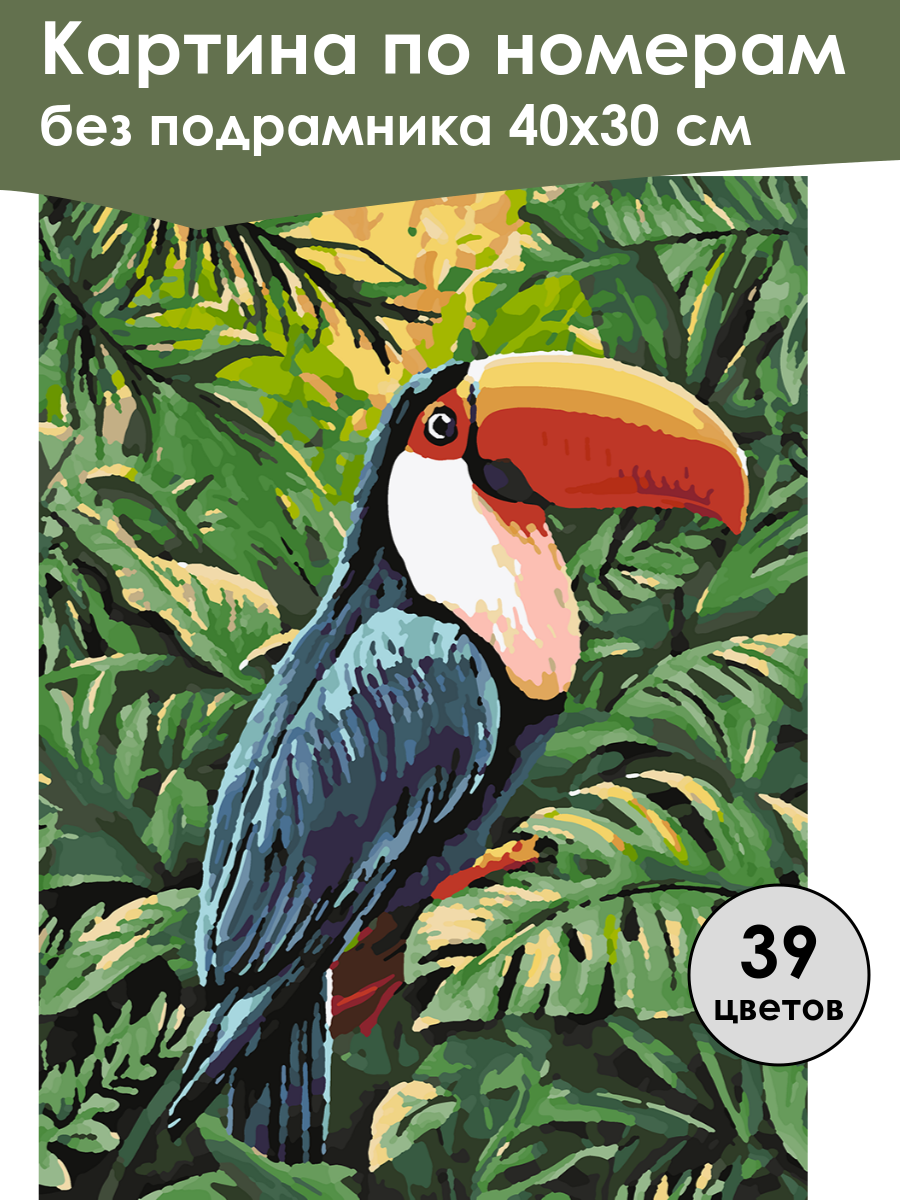 Картина по номерам
без подрамника 40х30 см

39
цветов