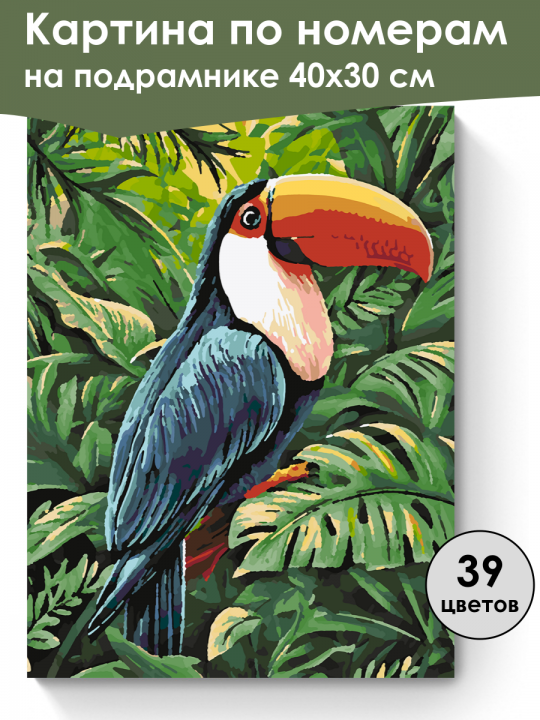 Картина по номерам
на подрамнике 40х30 см

39
цветов