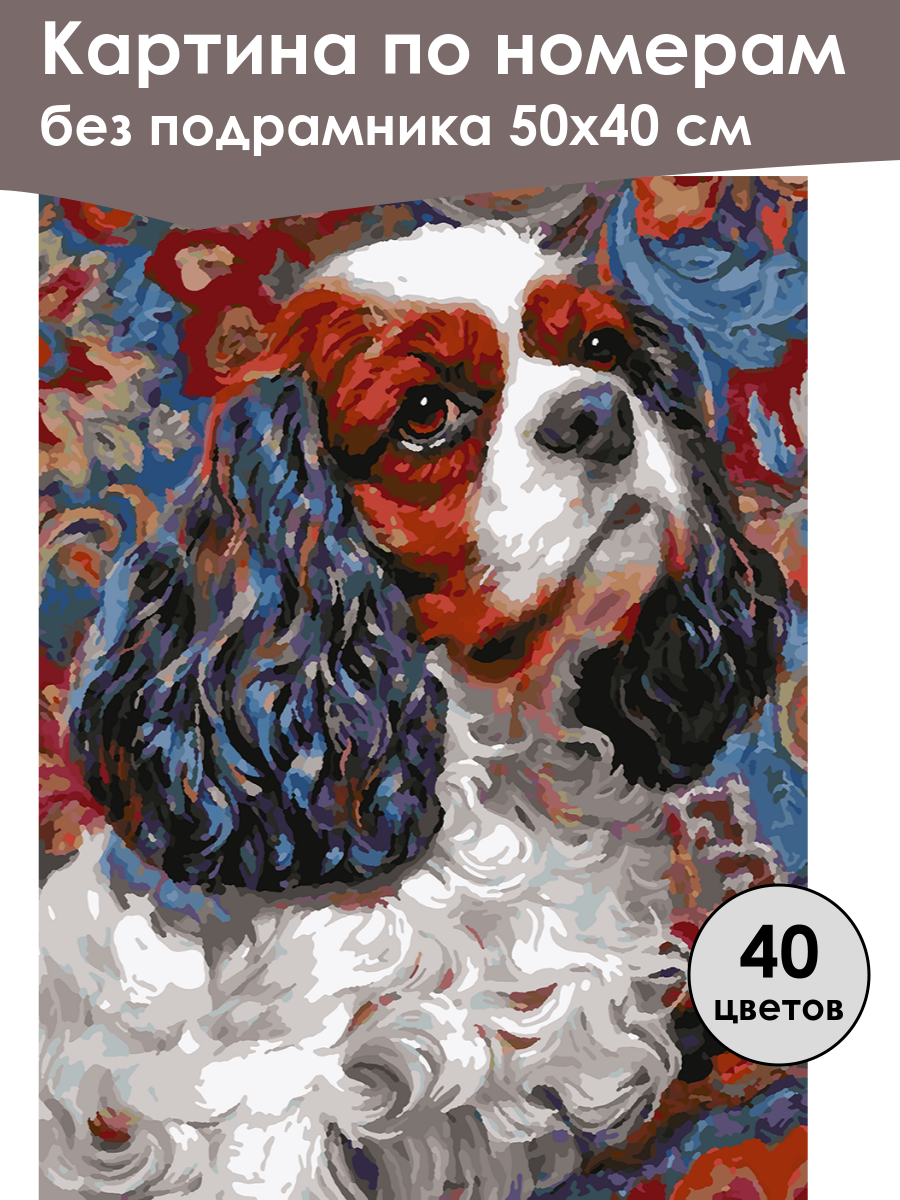 Картина по номерам
без подрамника 50х40 см

40
цветов