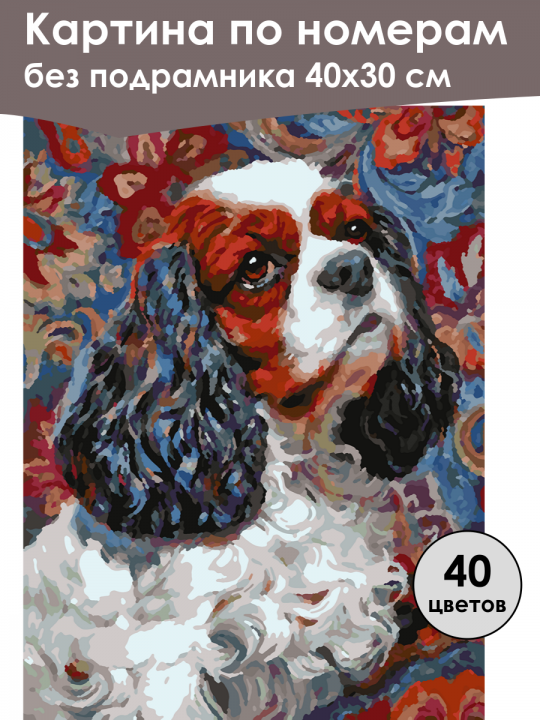 Картина по номерам
без подрамника 40х30 см

40
цветов