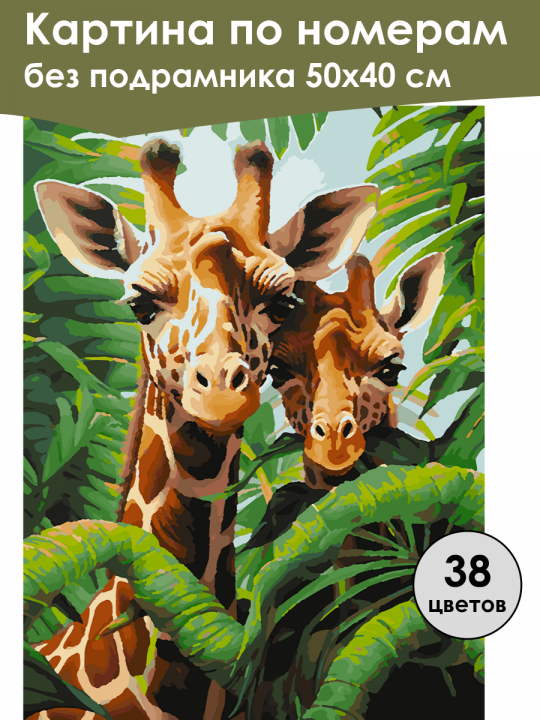 Картина по номерам
без подрамника 50х40 см

38
цветов