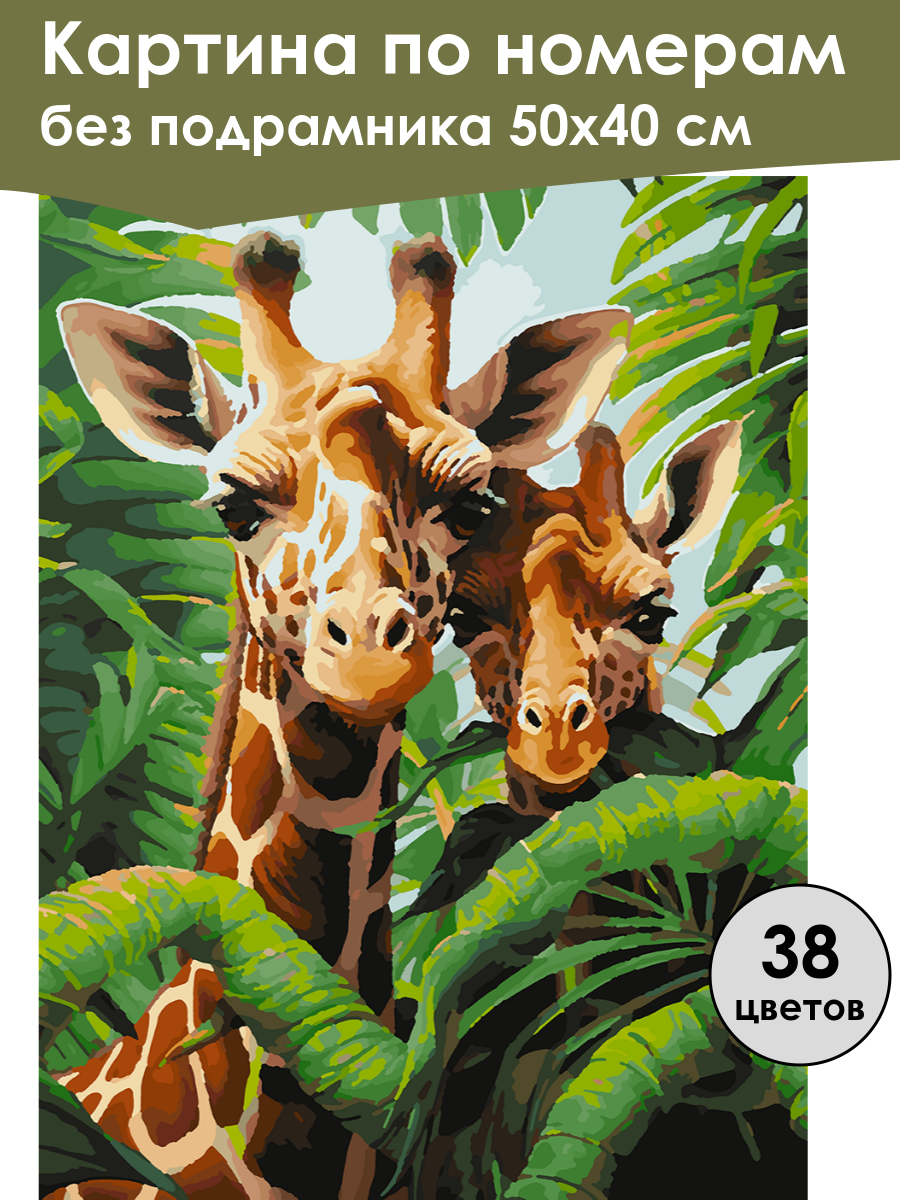 Картина по номерам
без подрамника 50х40 см

38
цветов