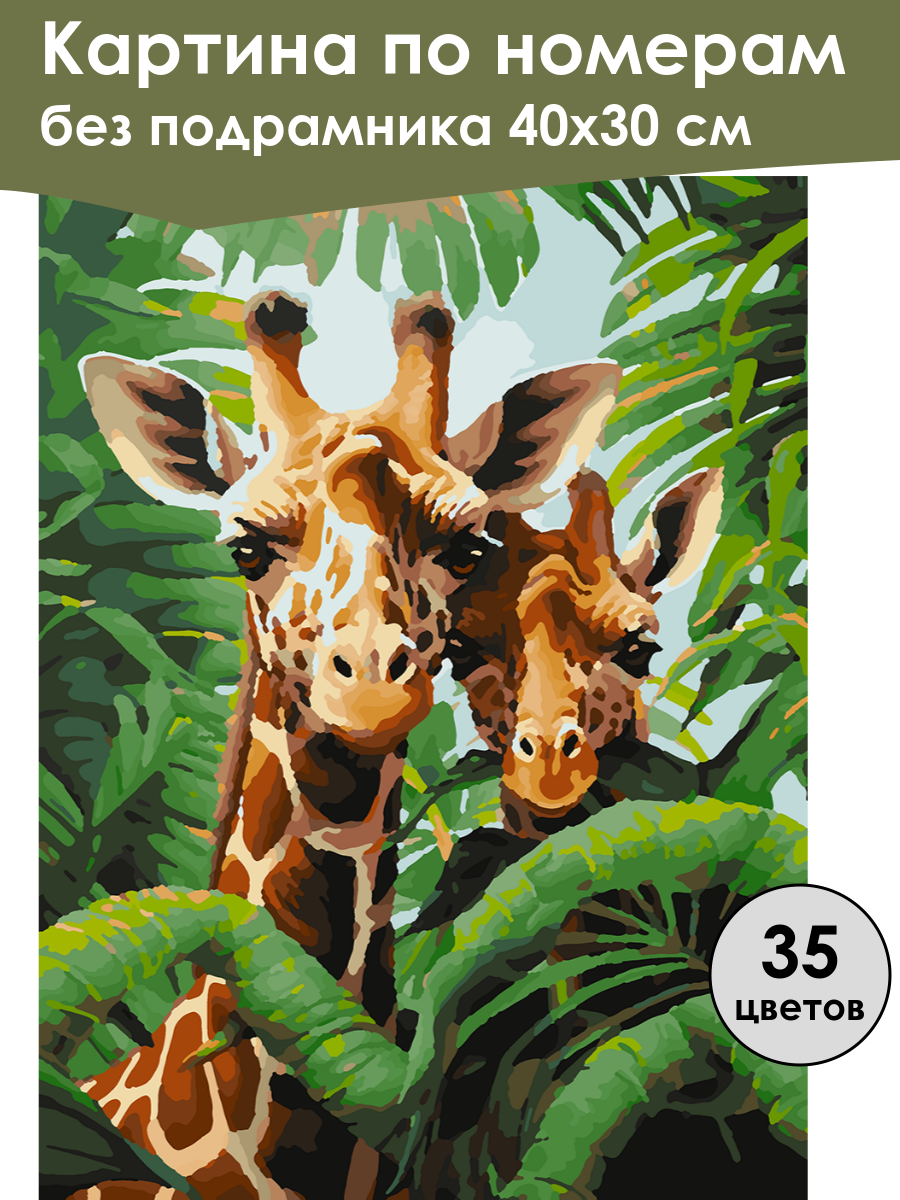 Картина по номерам
без подрамника 40х30 см

35
цветов