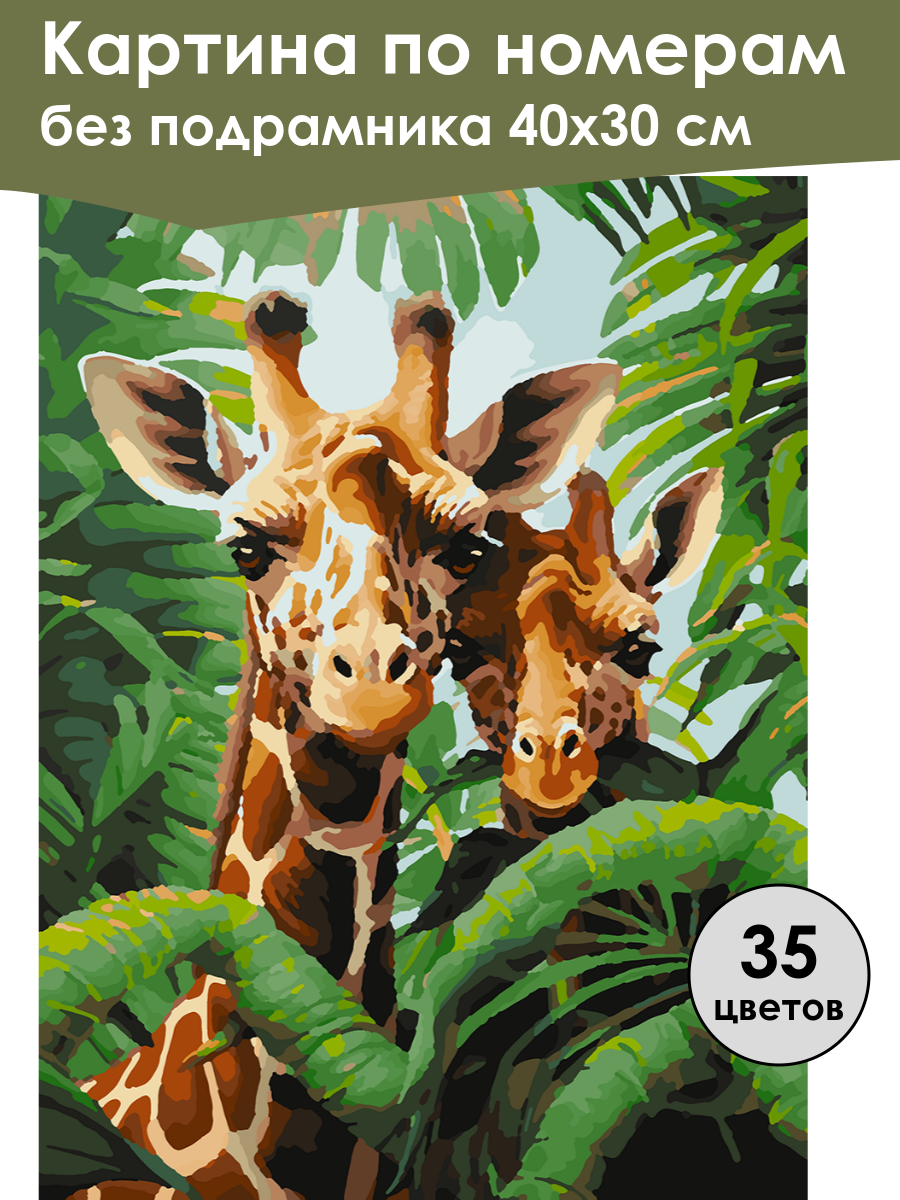 Картина по номерам
без подрамника 40х30 см

35
цветов