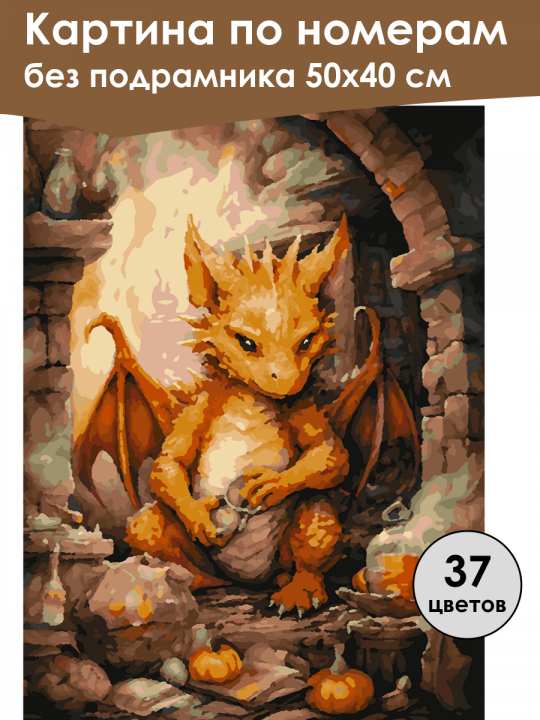 Картина по номерам
без подрамника 50х40 см

37
цветов