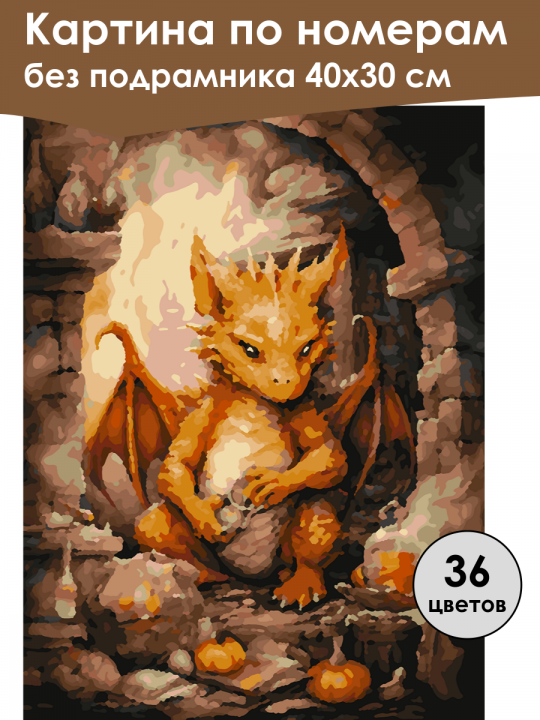 Картина по номерам
без подрамника 40х30 см

36
цветов