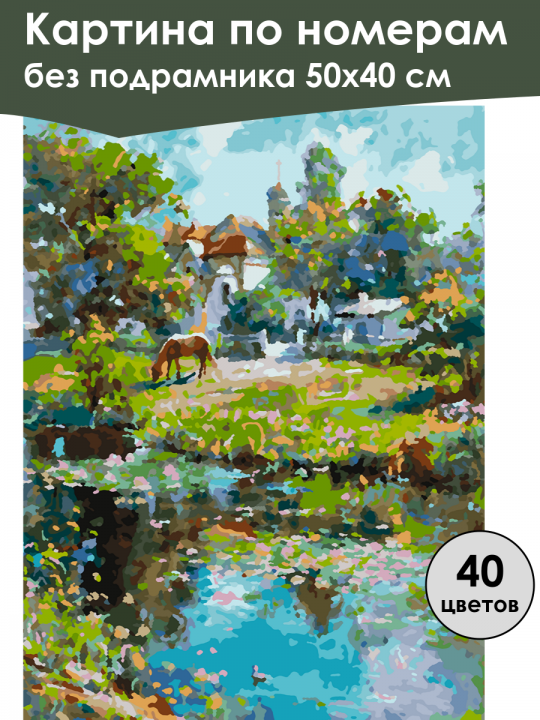 Картина по номерам
без подрамника 50х40 см

40
цветов