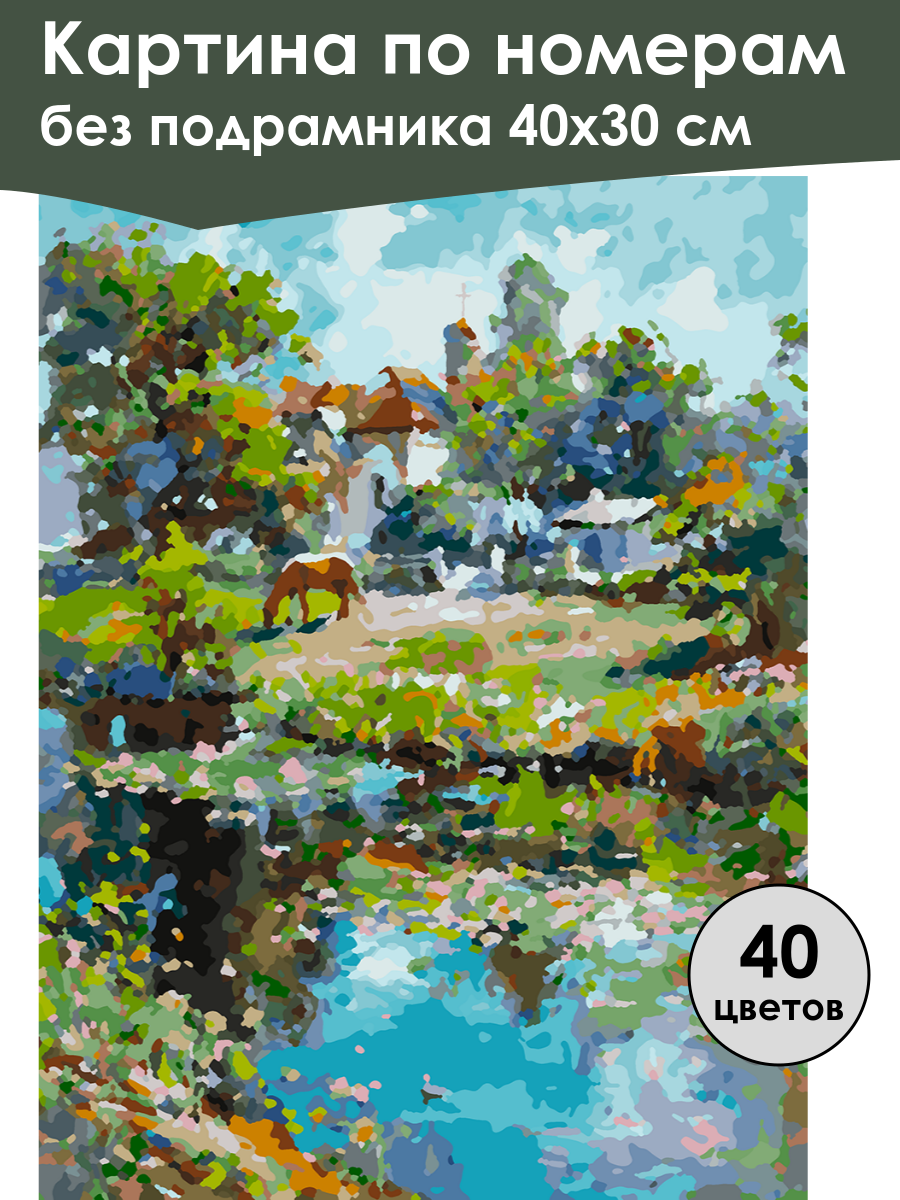 Картина по номерам
без подрамника 40х30 см

40
цветов