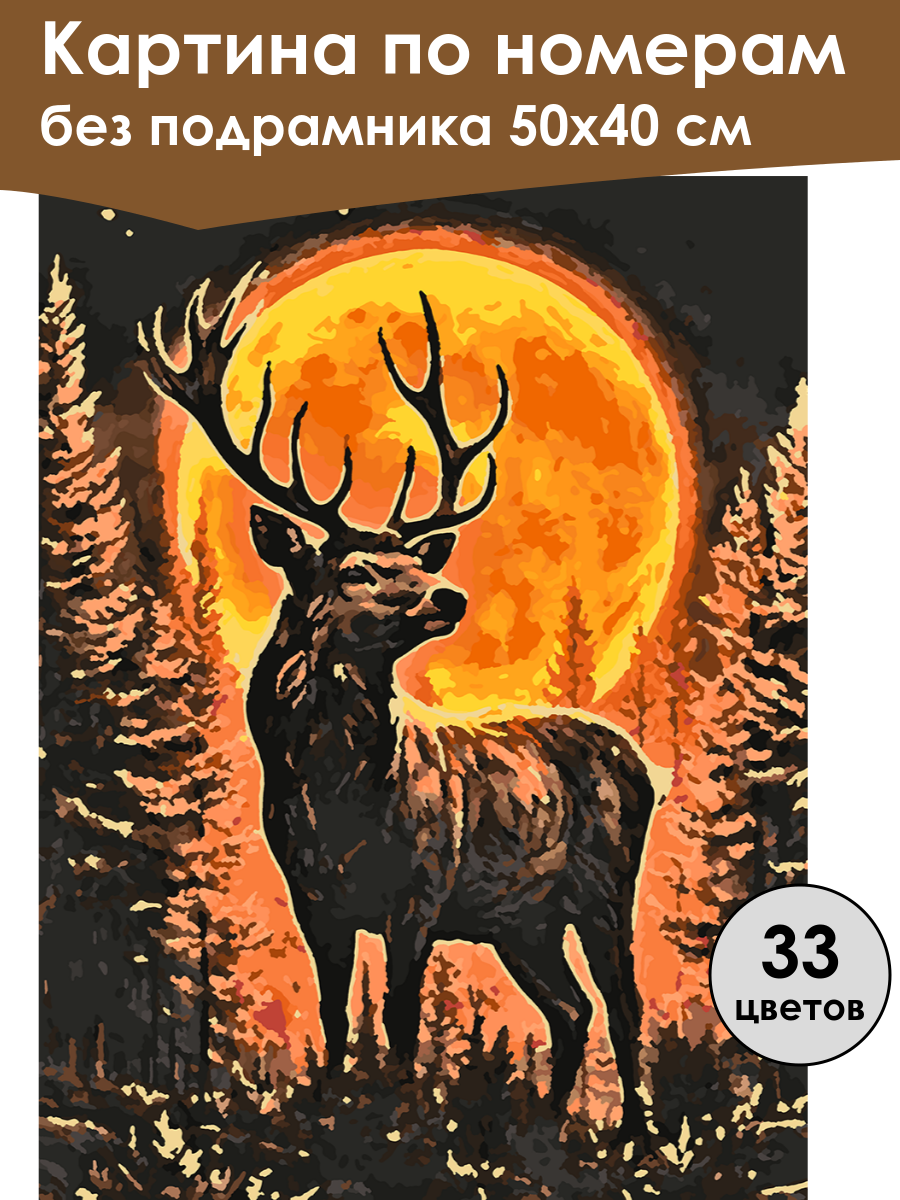 Картина по номерам
без подрамника 50х40 см

33
цветов