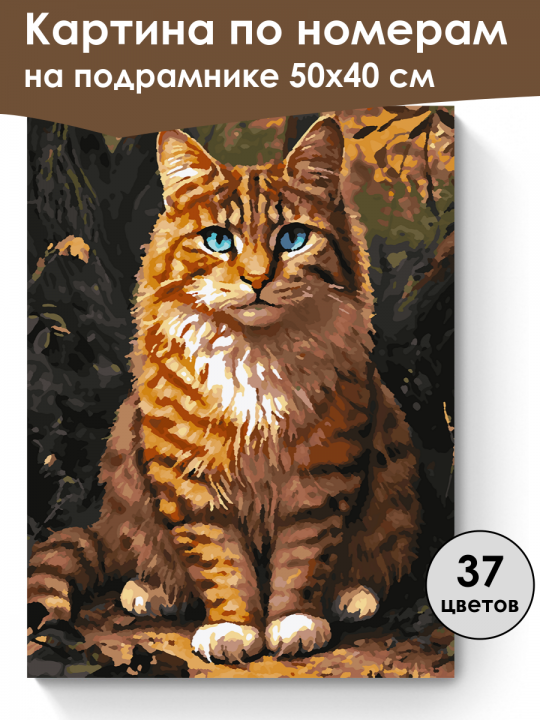 Картина по номерам
на подрамнике 50х40 см

37
цветов