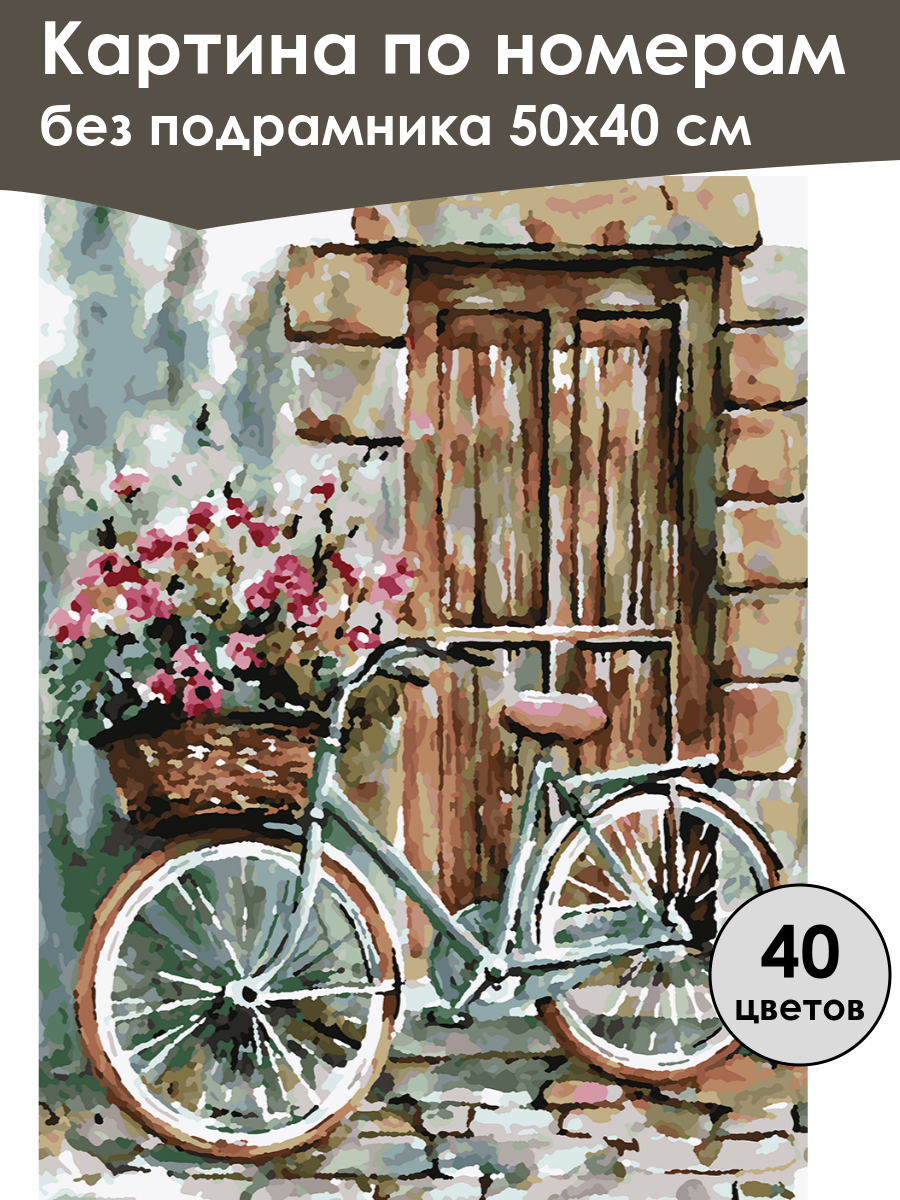 Картина по номерам
без подрамника 50х40 см

40
цветов