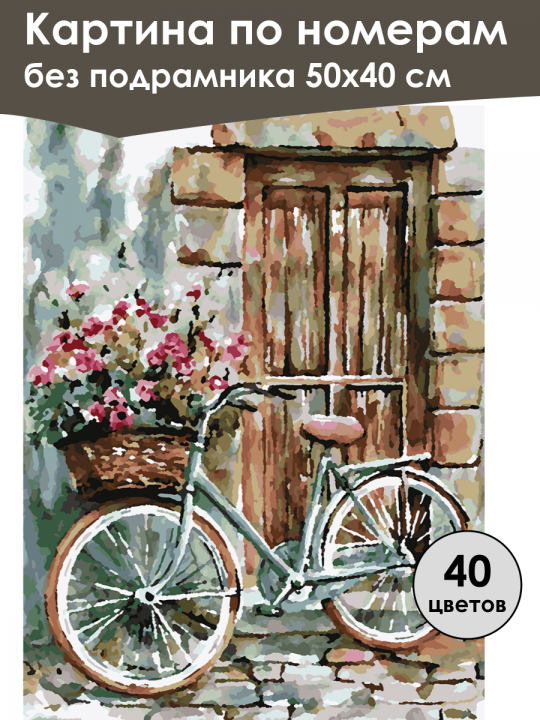 Картина по номерам
без подрамника 50х40 см

40
цветов