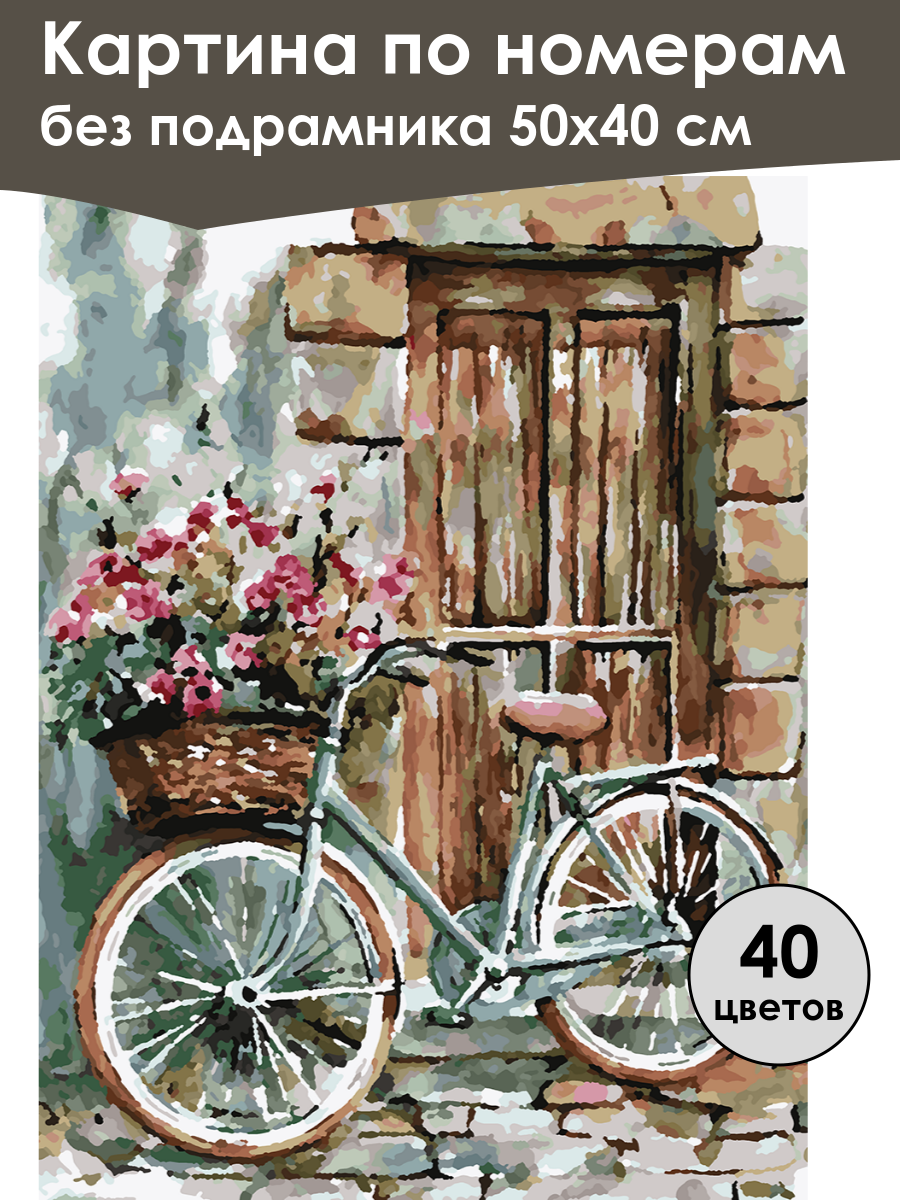 Картина по номерам
без подрамника 50х40 см

40
цветов