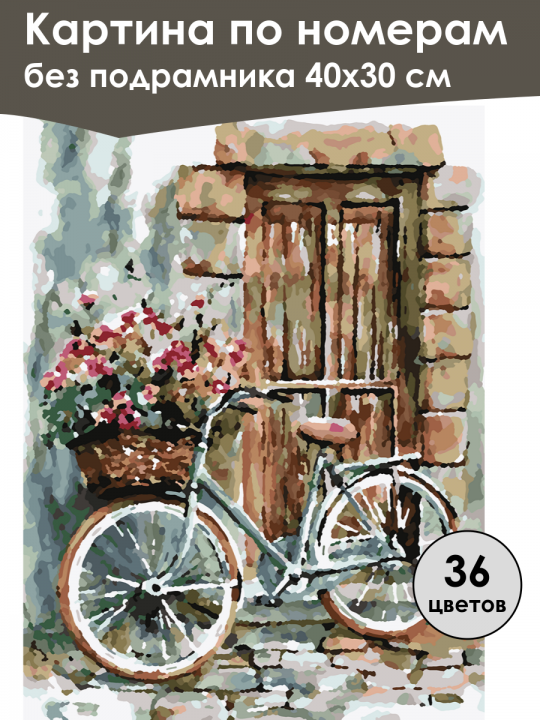 Картина по номерам
без подрамника 40х30 см

36
цветов