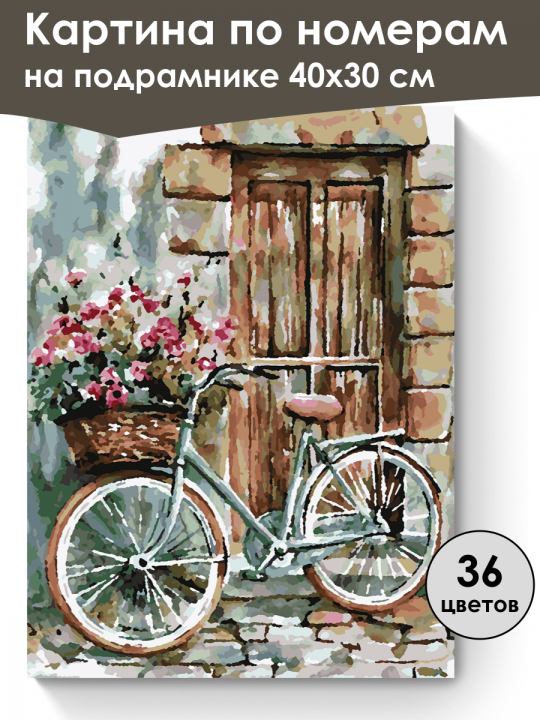 Картина по номерам
на подрамнике 40х30 см

36
цветов