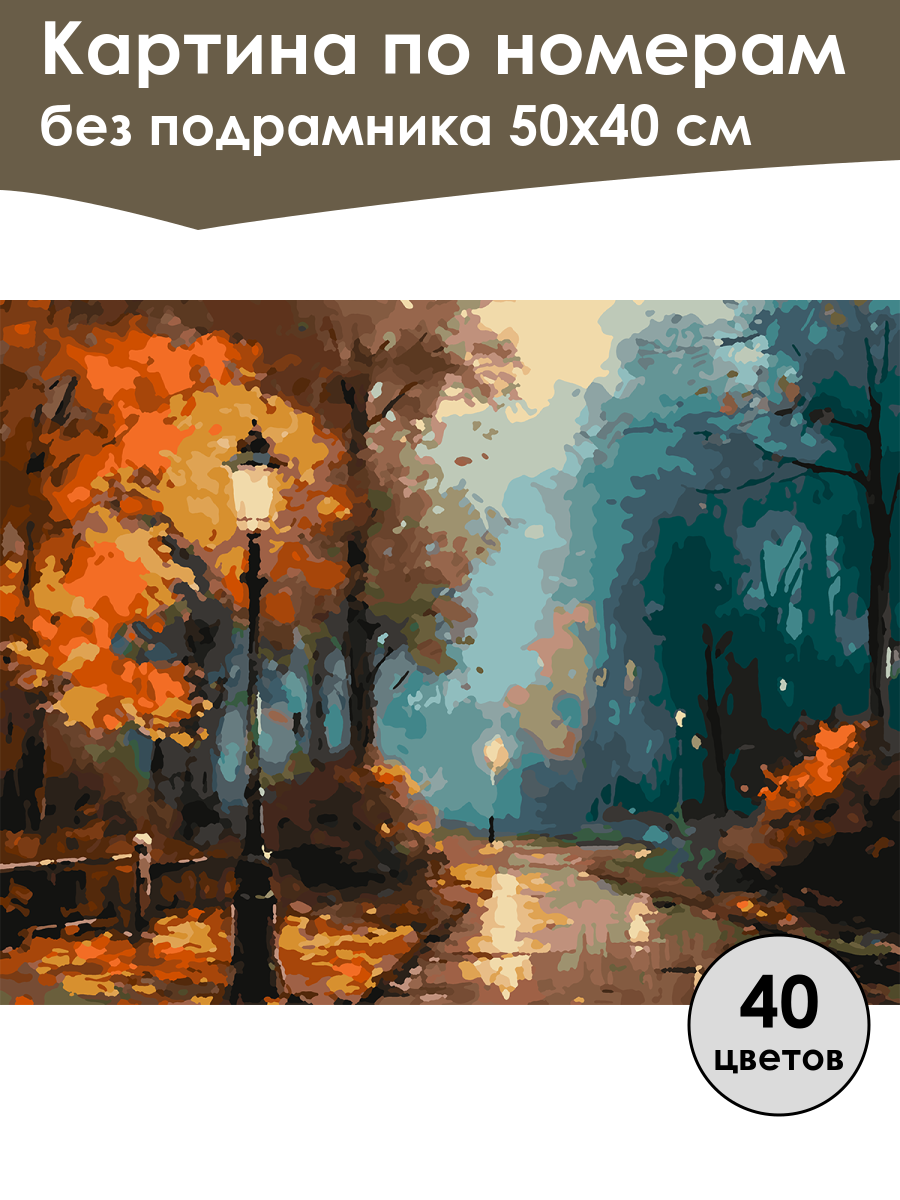 Картина по номерам
без подрамника 50х40 см

40
цветов