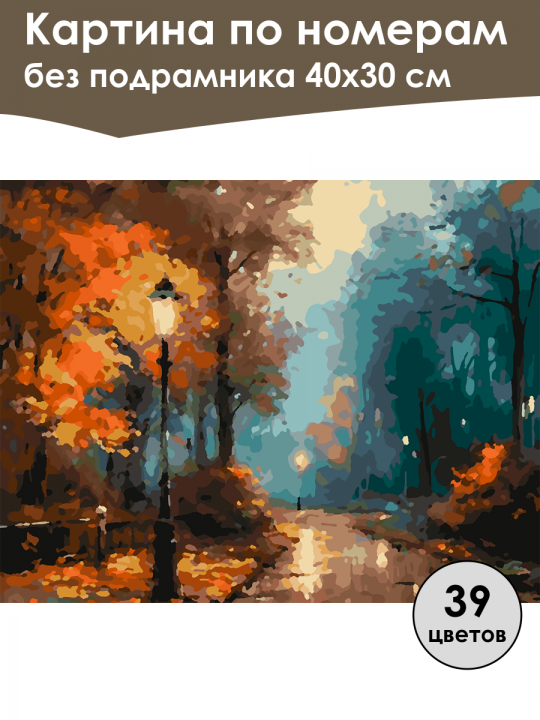 Картина по номерам
без подрамника 40х30 см

39
цветов