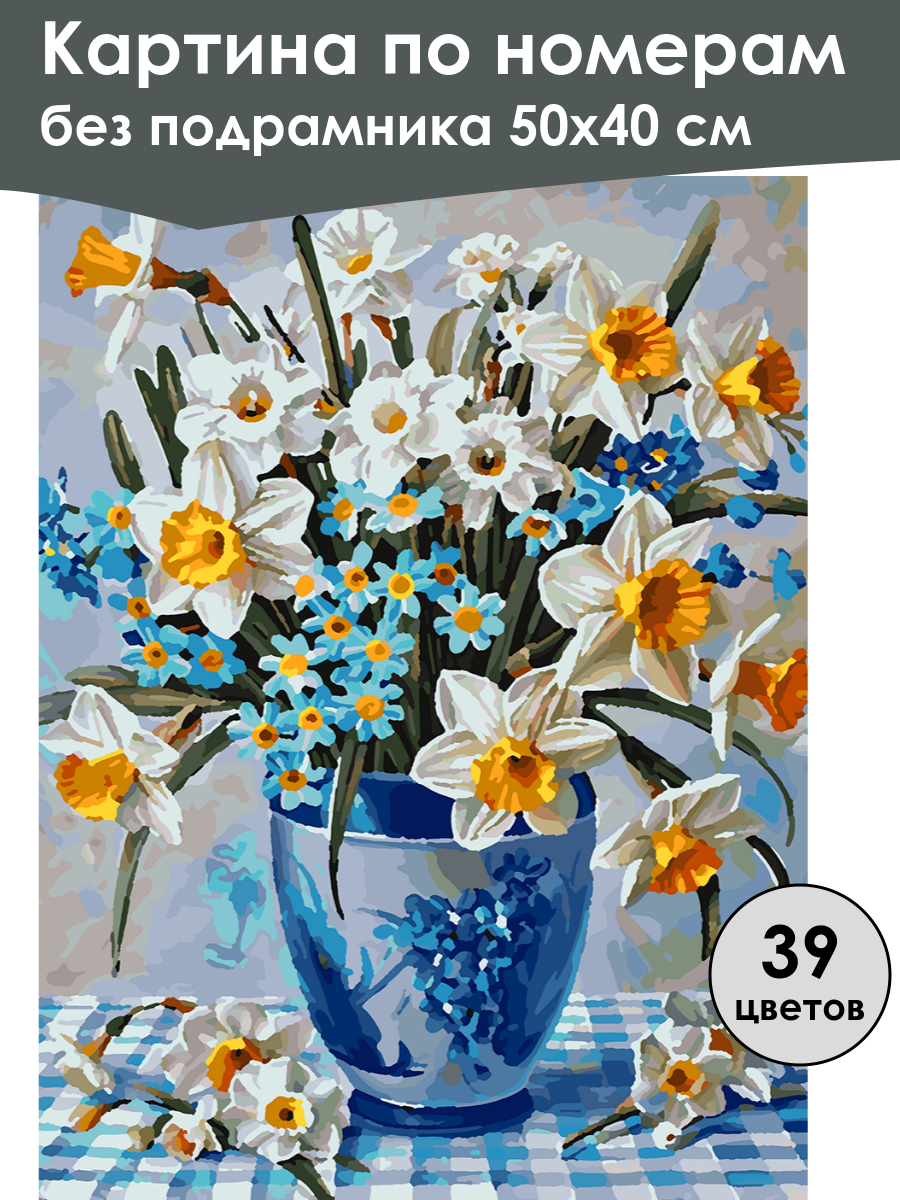 Картина по номерам
без подрамника 50х40 см

39
цветов