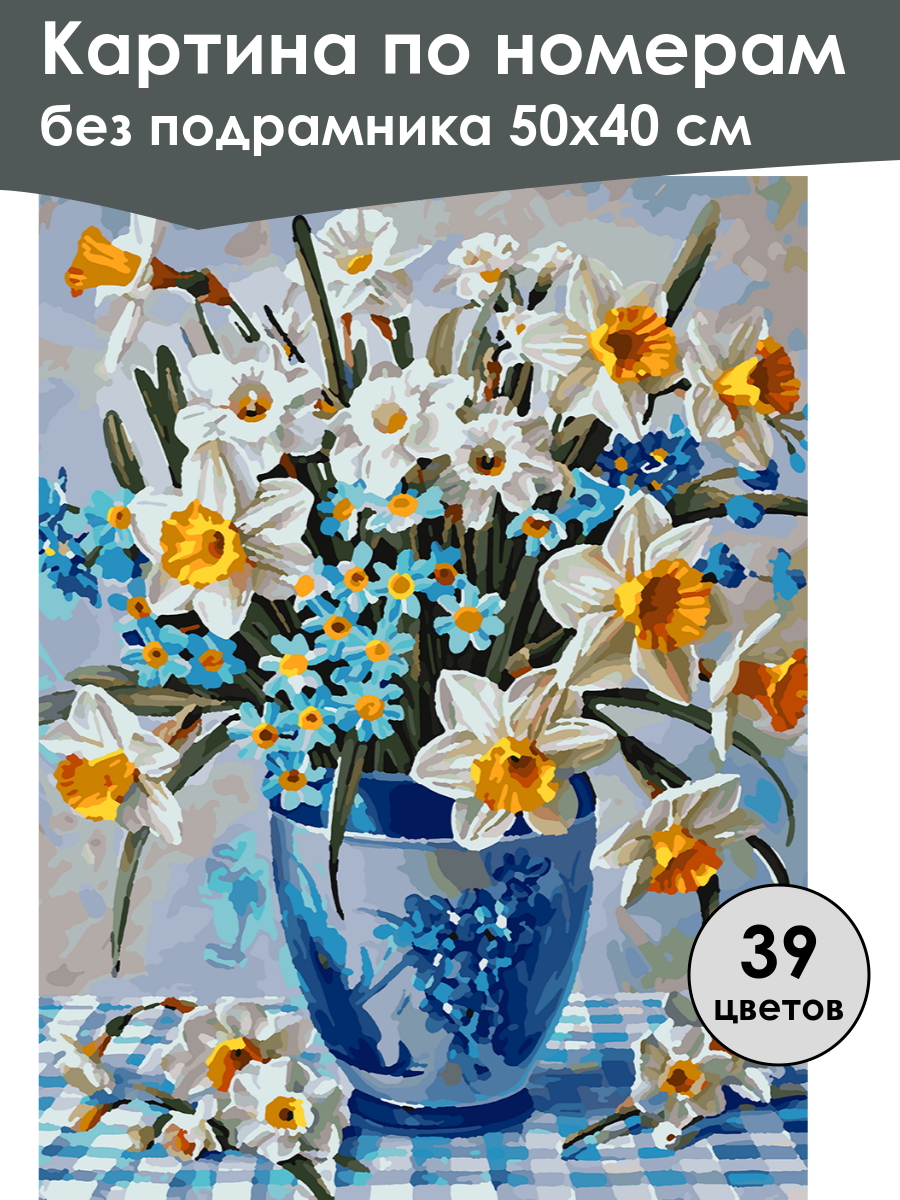 Картина по номерам
без подрамника 50х40 см

39
цветов