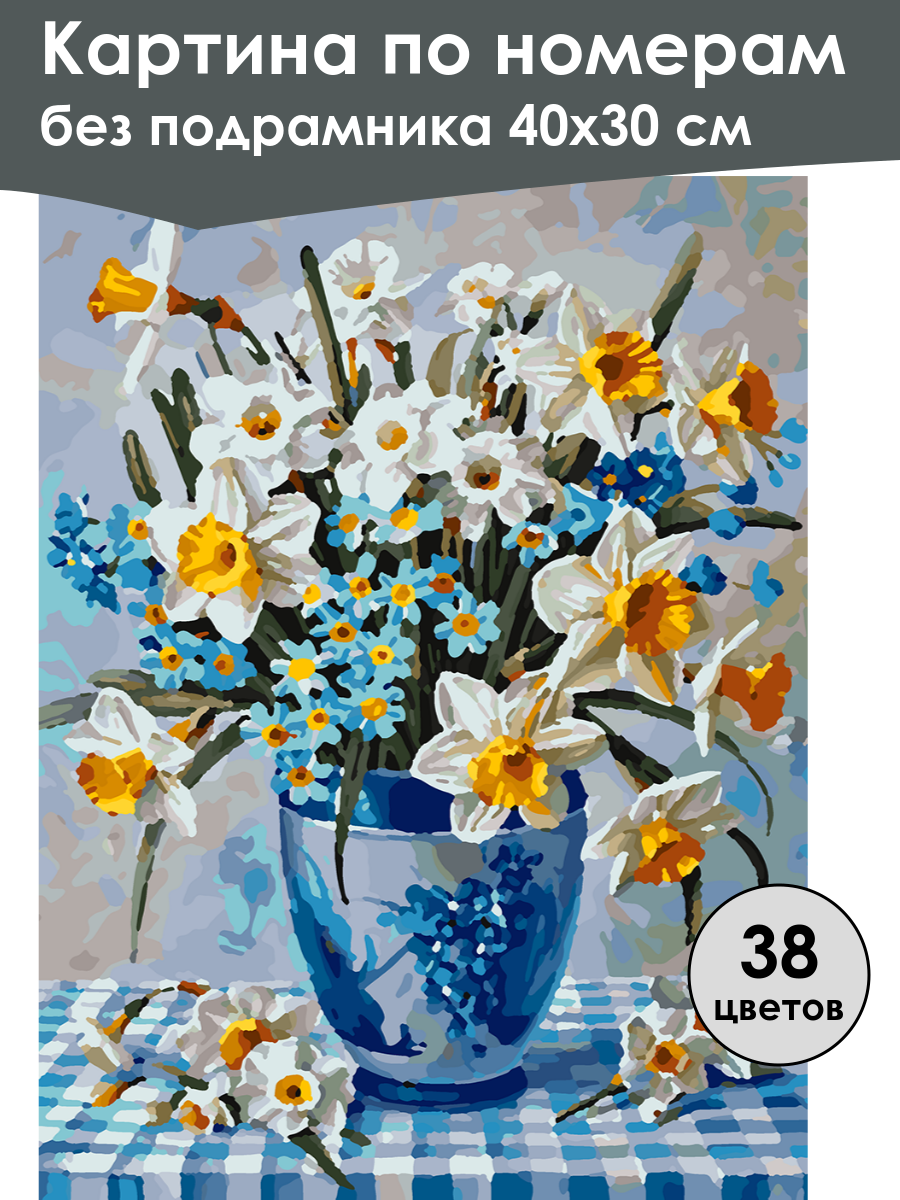 Картина по номерам
без подрамника 40х30 см

38
цветов