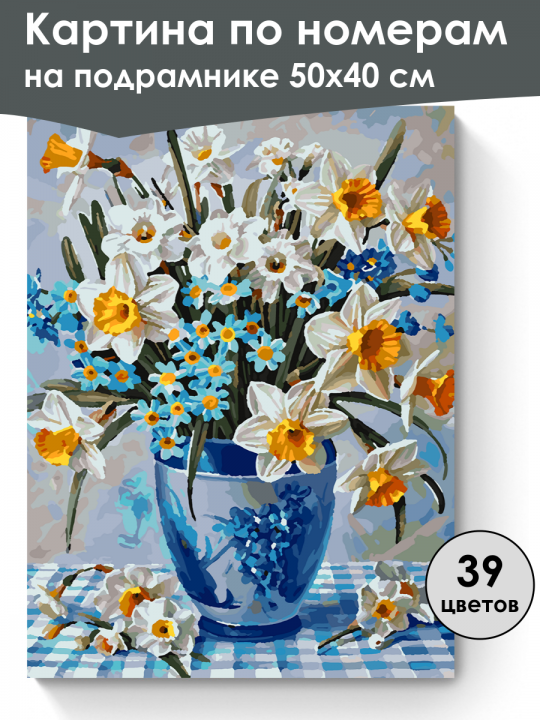 Картина по номерам
на подрамнике 50х40 см

39
цветов