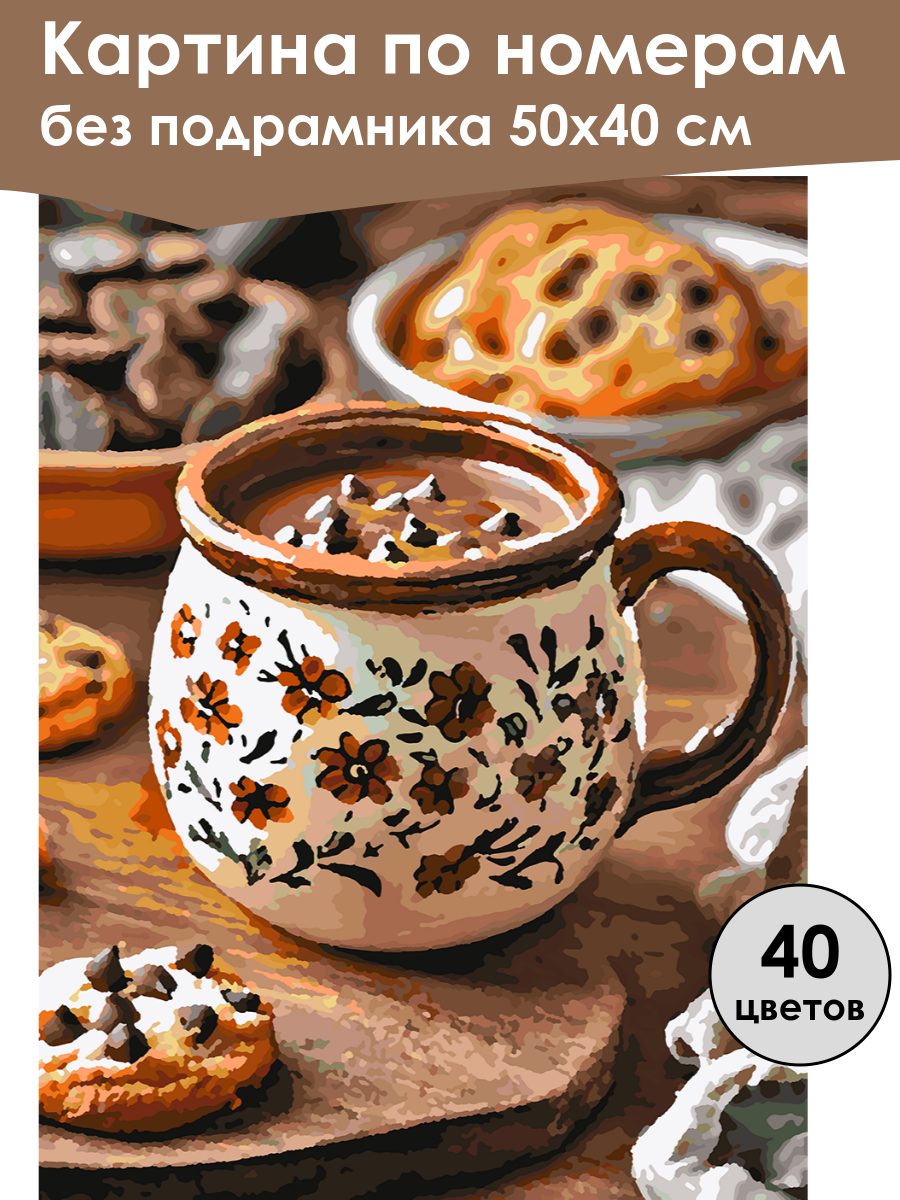 Картина по номерам
без подрамника 50х40 см

40
цветов