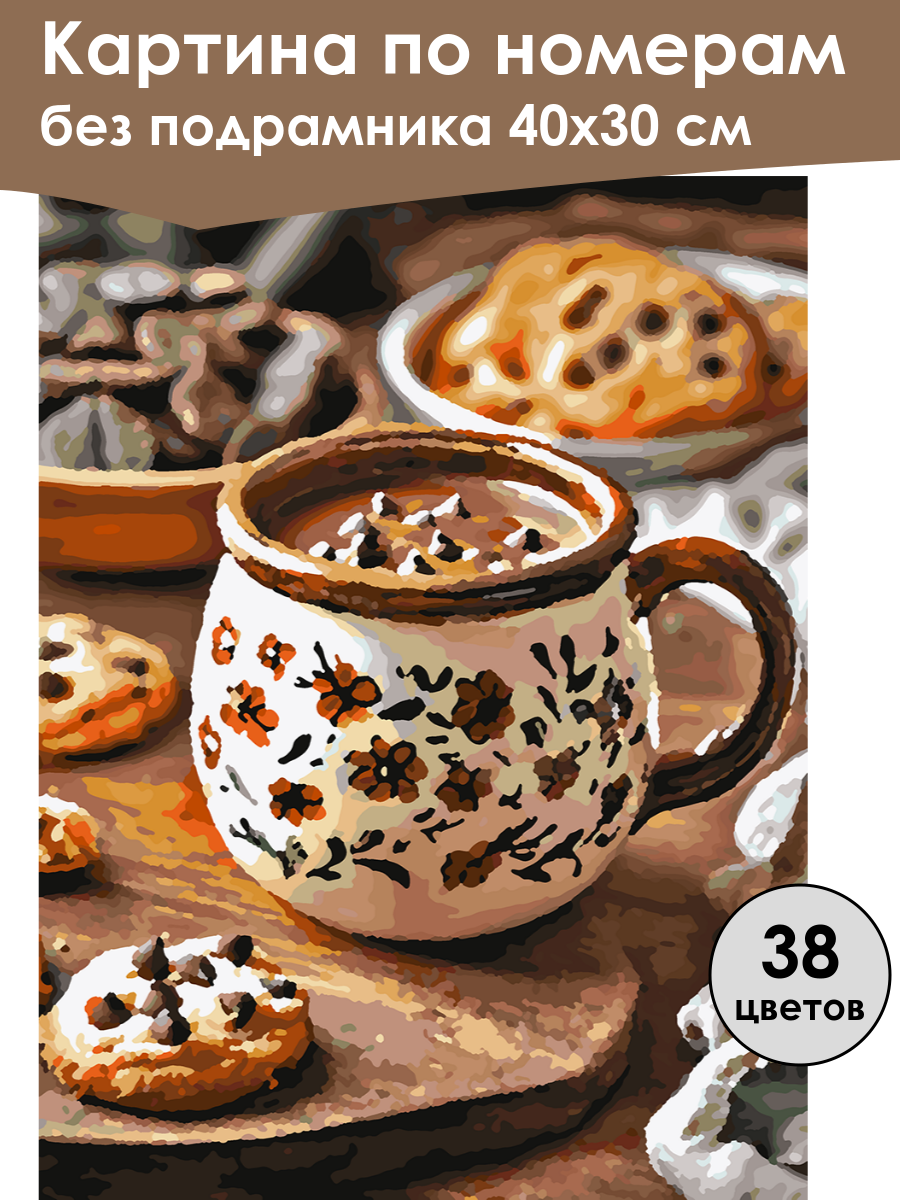 Картина по номерам
без подрамника 40х30 см

38
цветов